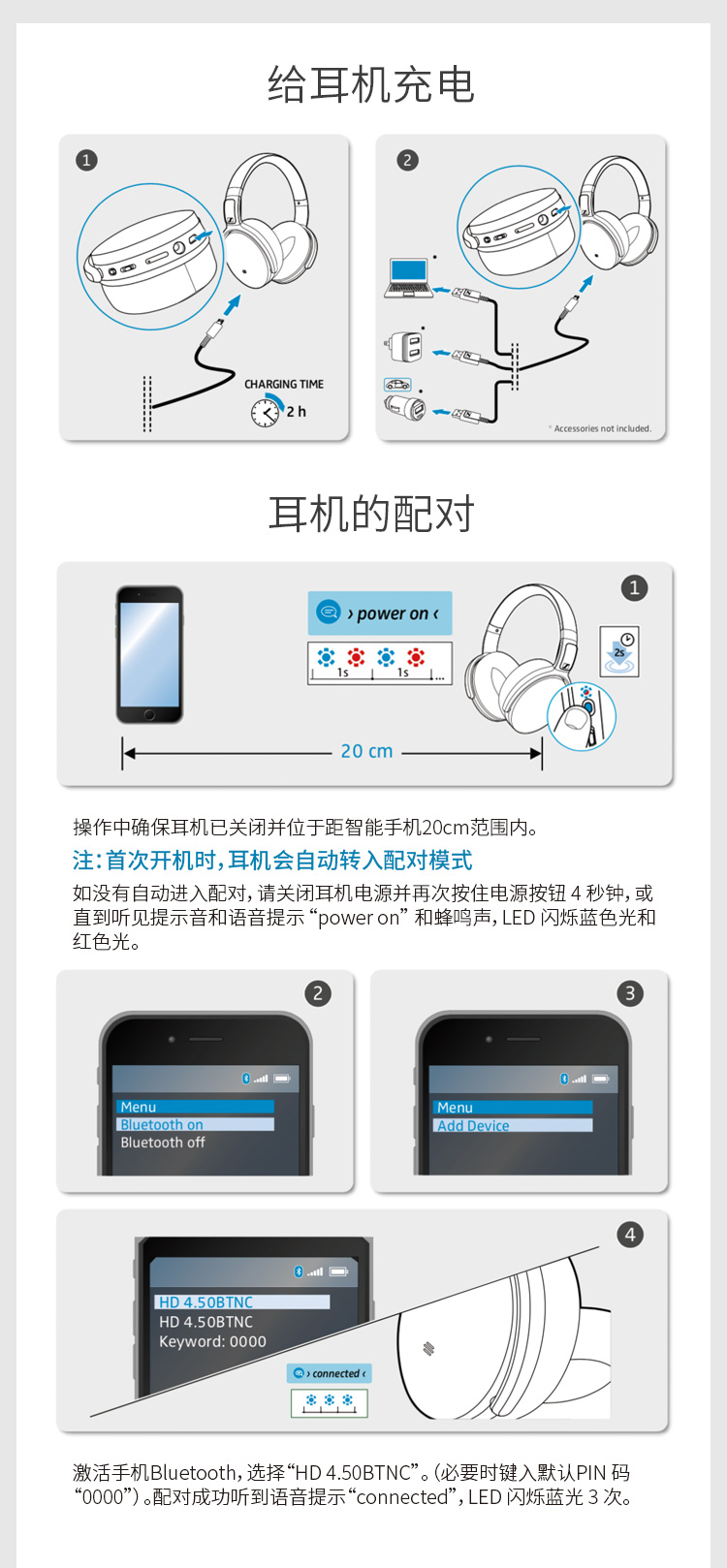 给耳机充电

1

CHARGING TIME
2 h

2

* Accessories not included.

耳机的配对

1

› power on ‹

1s 1s ...

2s

20 cm

操作中确保耳机已关闭并位于距智能手机20cm范围内。

注：首次开机时，耳机会自动转入配对模式

如没有自动进入配对，请关闭耳机电源并再次按住电源按钮 4 秒钟，或直到听见提示音和语音提示 “power on” 和蜂鸣声，LED 闪烁蓝色光和红色光。

2

Menu
Bluetooth on
Bluetooth off

3

Menu
Add Device

4

HD 4.50BTNC
HD 4.50BTNC
Keyword: 0000

› connected ‹

激活手机Bluetooth，选择“HD 4.50BTNC”。（必要时键入默认PIN 码 “0000”）。配对成功听到语音提示“connected”，LED 闪烁蓝光 3 次。