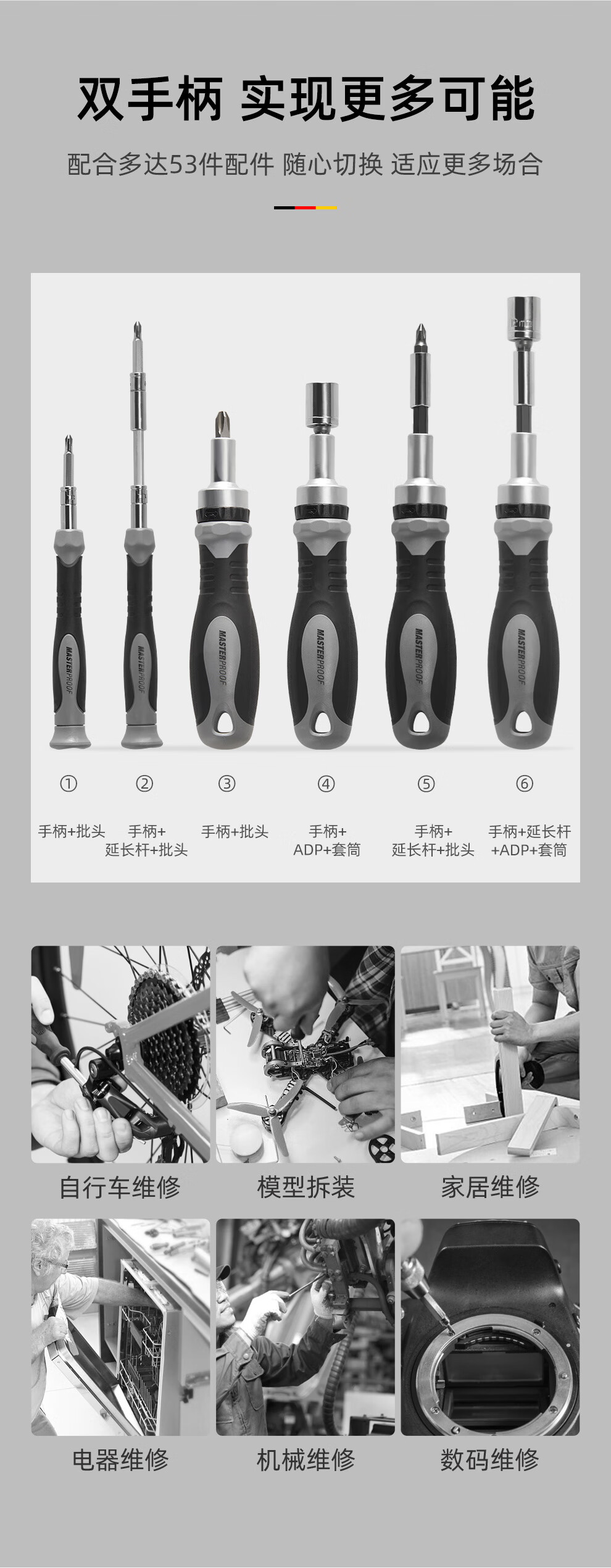 双手柄 实现更多可能

配合多达53件配件 随心切换 适应更多场合

MASTERPROOF MASTERPROOF MASTERPROOF MASTERPROOF MASTERPROOF MASTERPROOF

①
手柄+批头

②
手柄+延长杆+批头

③
手柄+批头

④
手柄+ADP+套筒

⑤
手柄+延长杆+批头

⑥
手柄+延长杆+ADP+套筒

自行车维修

模型拆装

家居维修

电器维修

机械维修

数码维修