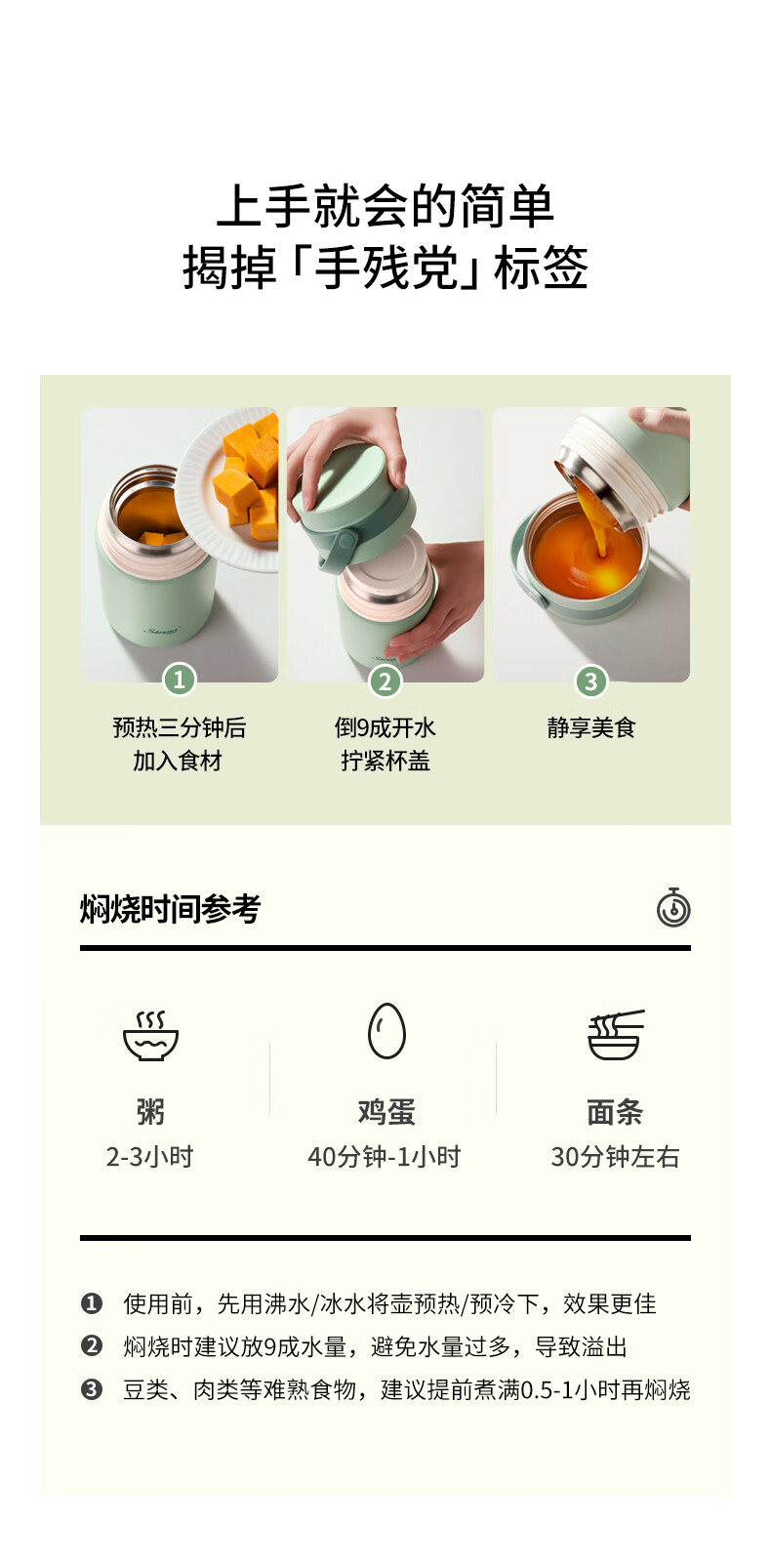 上手就会的简单
揭掉「手残党」标签

1
预热三分钟后
加入食材

2
倒9成开水
拧紧杯盖

3
静享美食

焖烧时间参考

粥
2-3小时

鸡蛋
40分钟-1小时

面条
30分钟左右

❶ 使用前，先用沸水/冰水将壶预热/预冷下，效果更佳
❷ 焖烧时建议放9成水量，避免水量过多，导致溢出
❸ 豆类、肉类等难熟食物，建议提前煮满0.5-1小时再焖烧