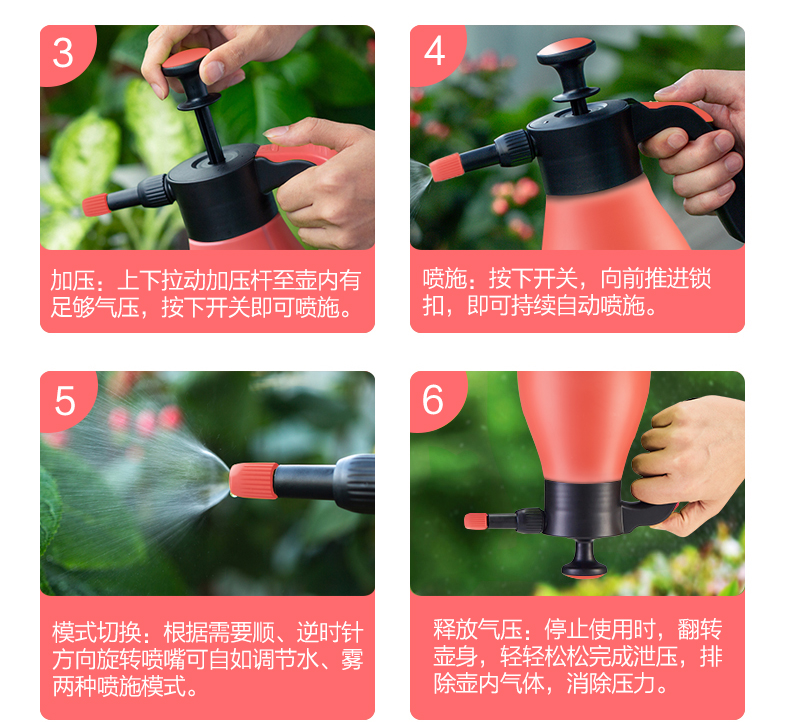 3

加压：上下拉动加压杆至壶内有足够气压，按下开关即可喷施。

4

喷施：按下开关，向前推进锁扣，即可持续自动喷施。

5

模式切换：根据需要顺、逆时针方向旋转喷嘴可自如调节水、雾两种喷施模式。

6

释放气压：停止使用时，翻转壶身，轻轻松松完成泄压，排除壶内气体，消除压力。