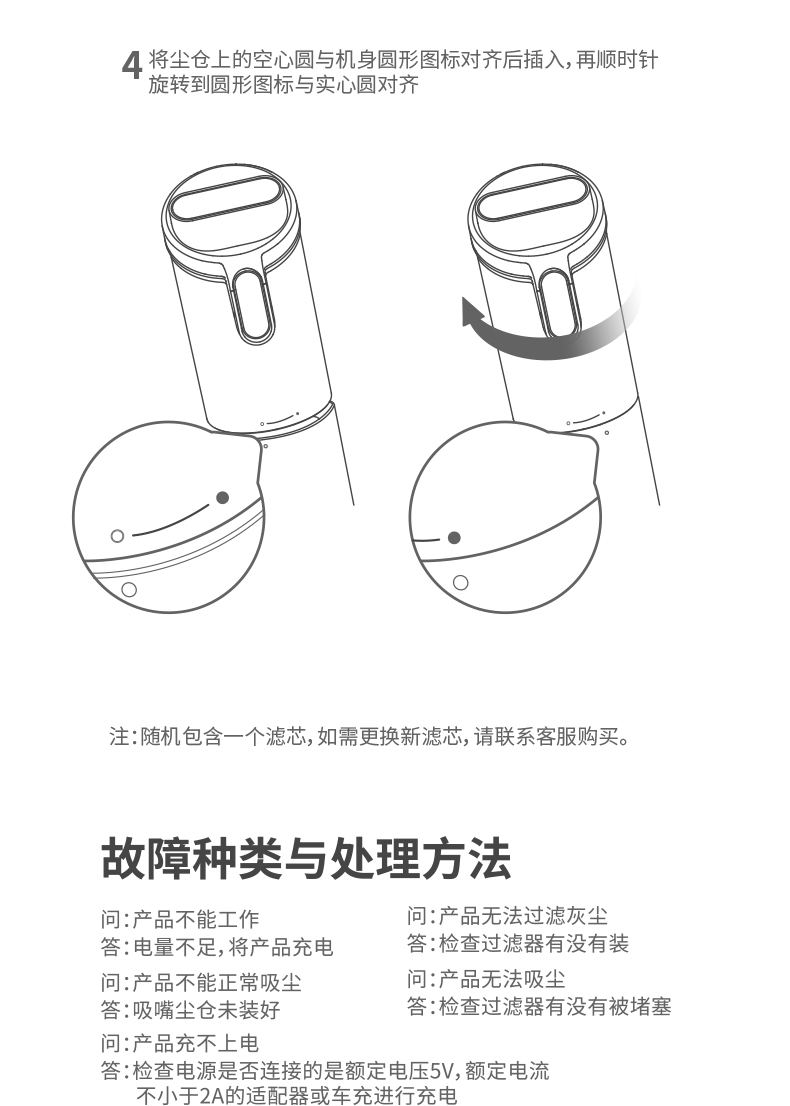 4 将尘仓上的空心圆与机身圆形图标对齐后插入，再顺时针旋转到圆形图标与实心圆对齐

注：随机包含一个滤芯，如需更换新滤芯，请联系客服购买。

故障种类与处理方法

问：产品不能工作
答：电量不足，将产品充电

问：产品不能正常吸尘
答：吸嘴尘仓未装好

问：产品充不上电
答：检查电源是否连接的是额定电压5V，额定电流不小于2A的适配器或车充进行充电

问：产品无法过滤灰尘
答：检查过滤器有没有装

问：产品无法吸尘
答：检查过滤器有没有被堵塞