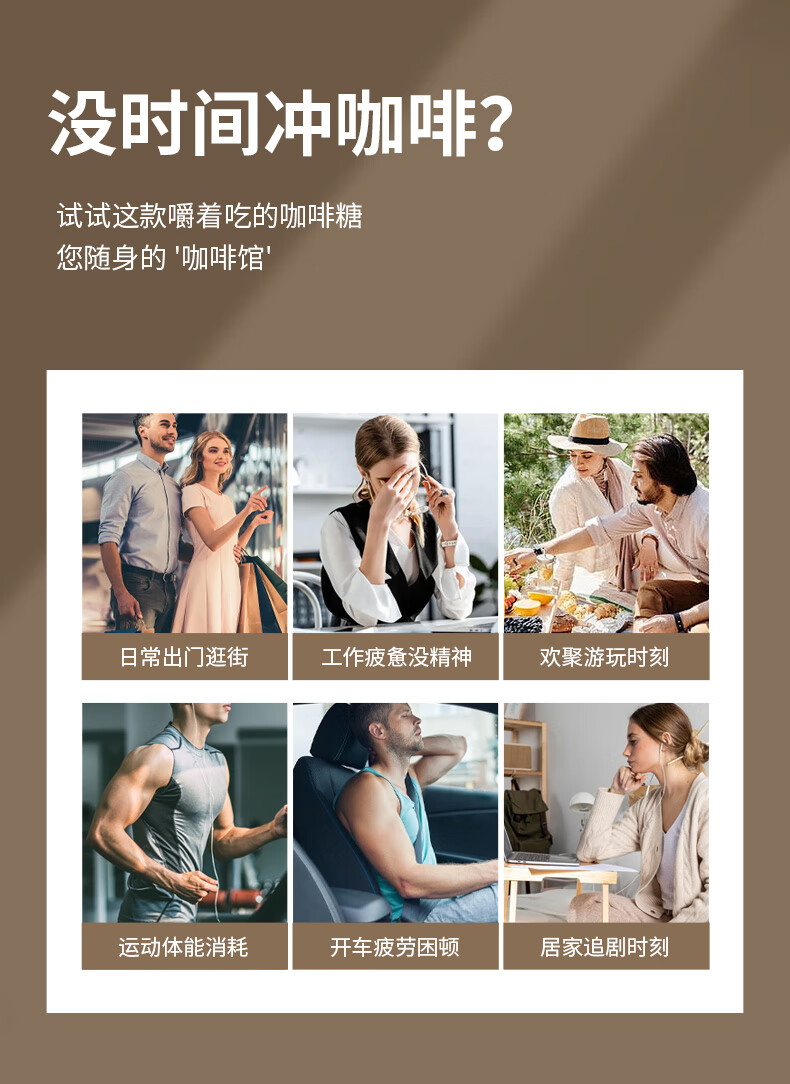 没时间冲咖啡?

试试这款嚼着吃的咖啡糖
您随身的 '咖啡馆'

日常出门逛街

工作疲惫没精神

欢聚游玩时刻

运动体能消耗

开车疲劳困顿

居家追剧时刻