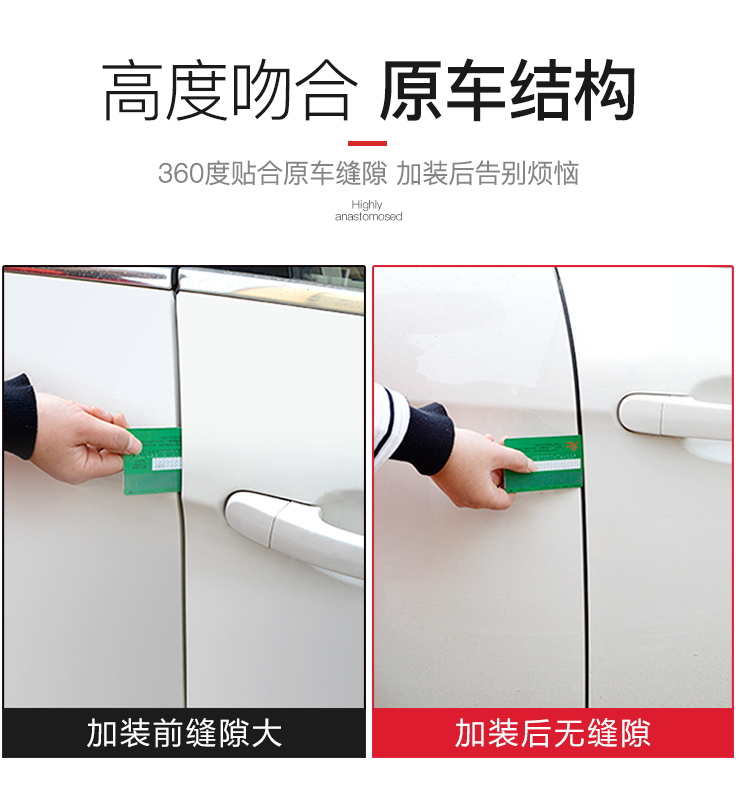 高度吻合 原车结构

360度贴合原车缝隙 加装后告别烦恼

Highly anastomosed

加装前缝隙大

加装后无缝隙