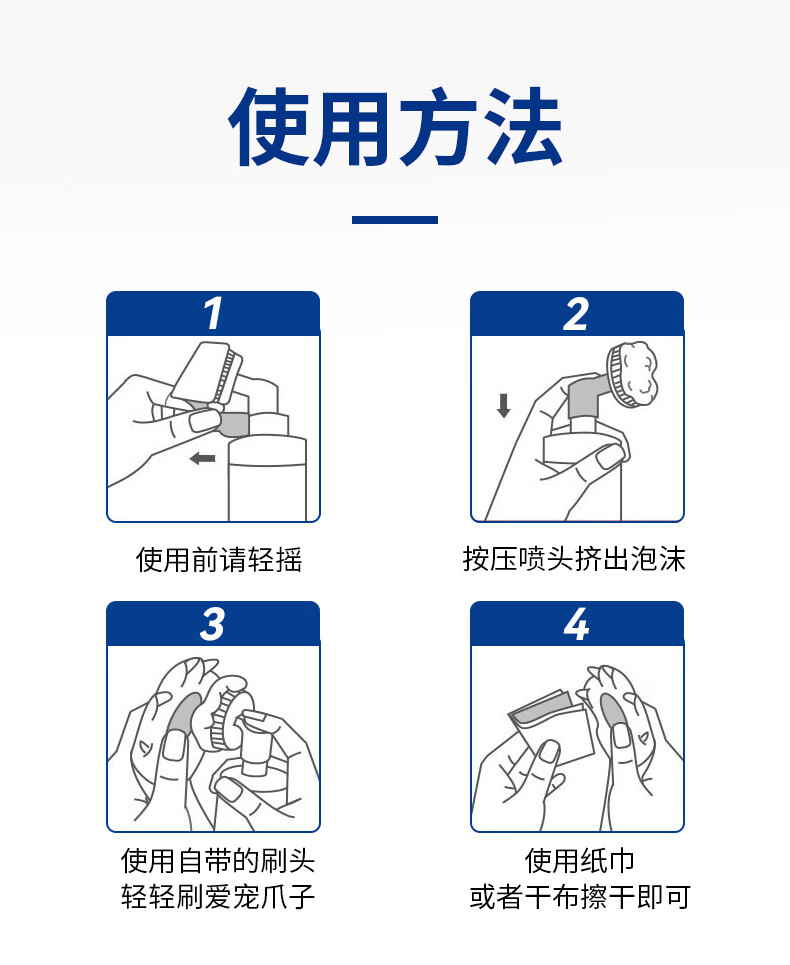 使用方法

1

使用前请轻摇

2

按压喷头挤出泡沫

3

使用自带的刷头
轻轻刷爱宠爪子

4

使用纸巾
或者干布擦干即可