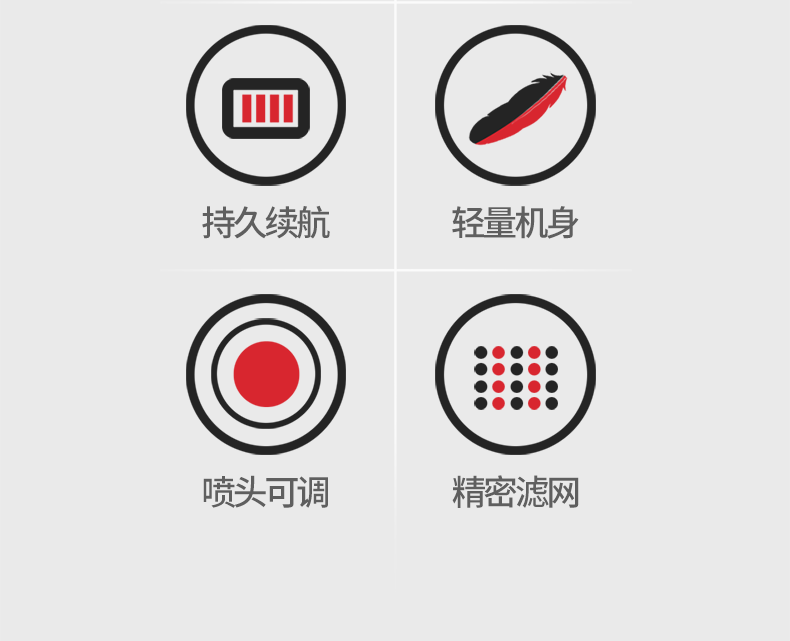 持久续航

轻量机身

喷头可调

精密滤网