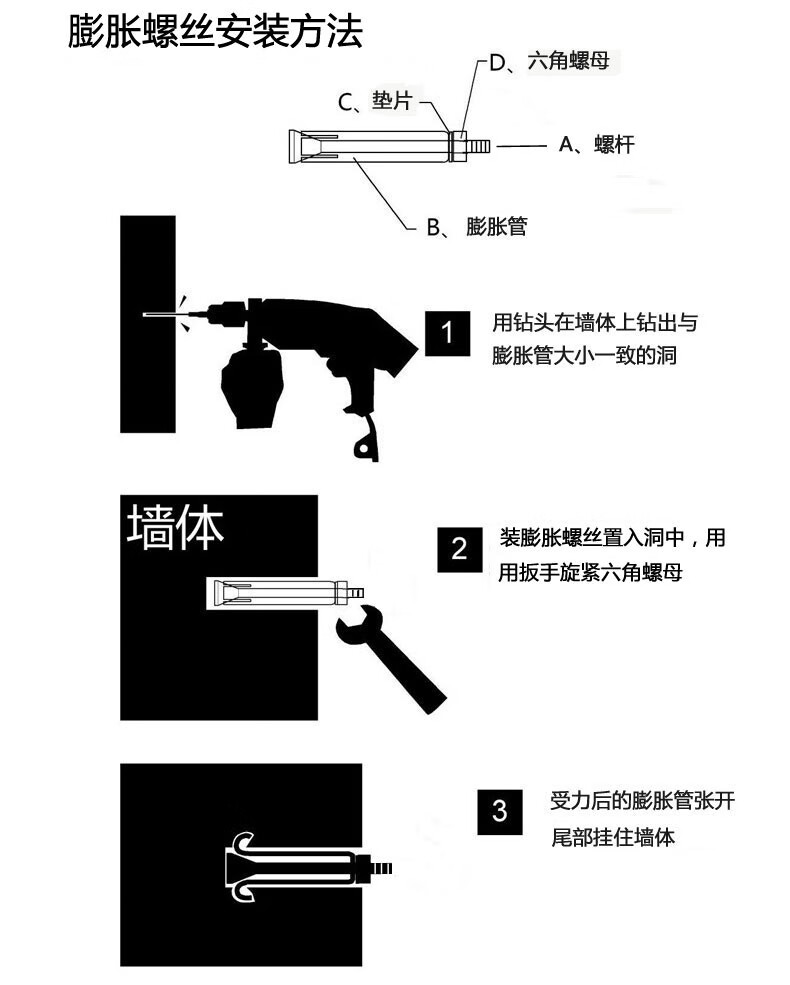 膨胀螺丝安装方法

D、六角螺母

C、垫片

A、螺杆

B、 膨胀管

1

用钻头在墙体上钻出与膨胀管大小一致的洞

墙体

2

装膨胀螺丝置入洞中，用用扳手旋紧六角螺母

3

受力后的膨胀管张开尾部挂住墙体