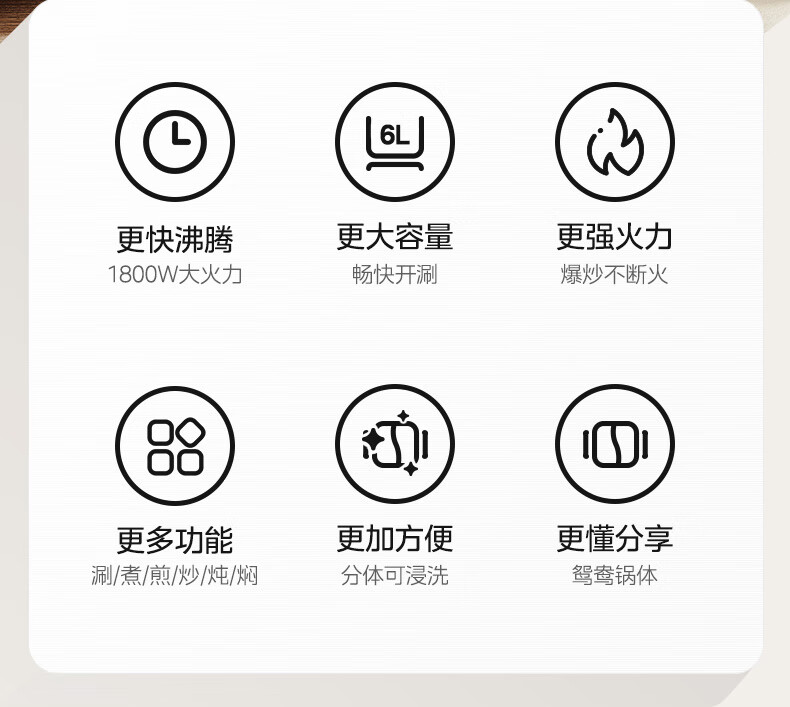 6L

更快沸腾
1800W大火力

更大容量
畅快开涮

更强火力
爆炒不断火

更多功能
涮/煮/煎/炒/炖/焖

更加方便
分体可浸洗

更懂分享
鸳鸯锅体