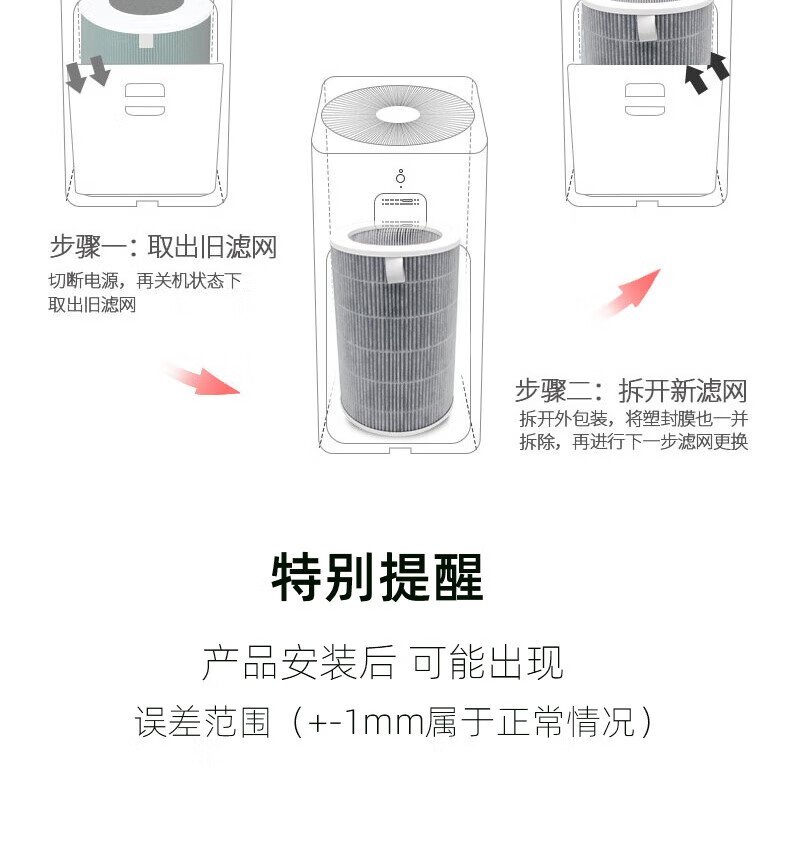 步骤一：取出旧滤网
切断电源，再关机状态下取出旧滤网

步骤二：拆开新滤网
拆开外包装，将塑封膜也一并拆除，再进行下一步滤网更换

特别提醒

产品安装后 可能出现
误差范围（+-1mm属于正常情况）