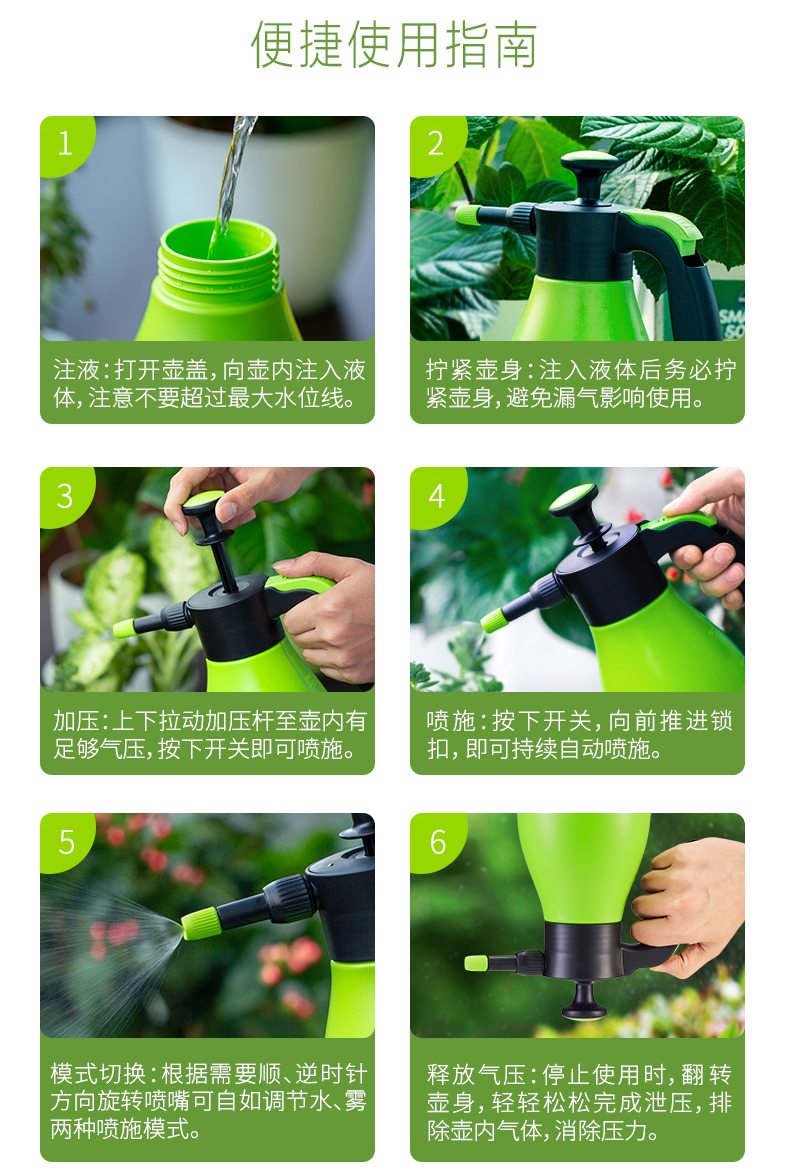 便捷使用指南

1

注液：打开壶盖，向壶内注入液体，注意不要超过最大水位线。

2

拧紧壶身：注入液体后务必拧紧壶身，避免漏气影响使用。

3

加压：上下拉动加压杆至壶内有足够气压，按下开关即可喷施。

4

喷施：按下开关，向前推进锁扣，即可持续自动喷施。

5

模式切换：根据需要顺、逆时针方向旋转喷嘴可自如调节水、雾两种喷施模式。

6

释放气压：停止使用时，翻转壶身，轻轻松松完成泄压，排除壶内气体，消除压力。