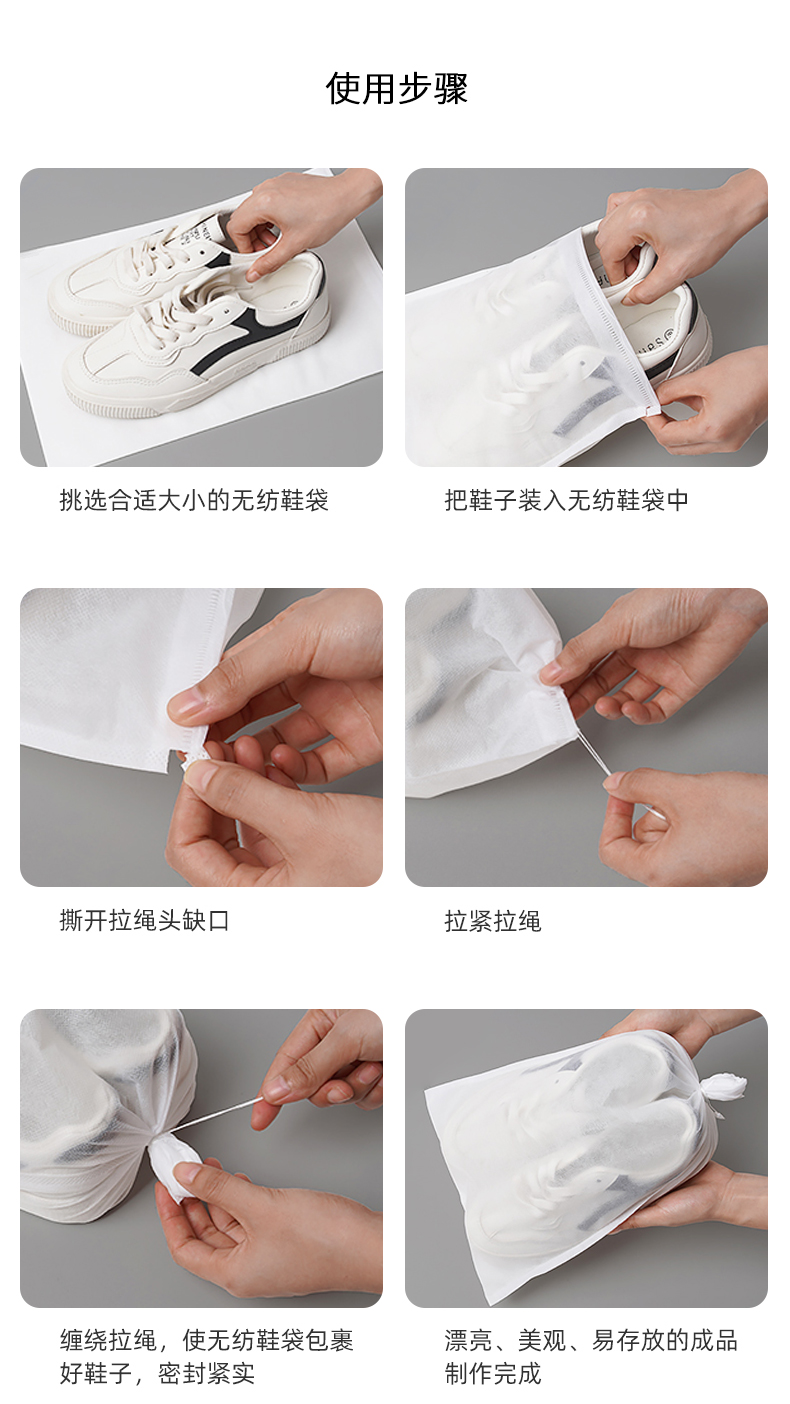 使用步骤

挑选合适大小的无纺鞋袋

把鞋子装入无纺鞋袋中

撕开拉绳头缺口

拉紧拉绳

缠绕拉绳，使无纺鞋袋包裹好鞋子，密封紧实

漂亮、美观、易存放的成品制作完成