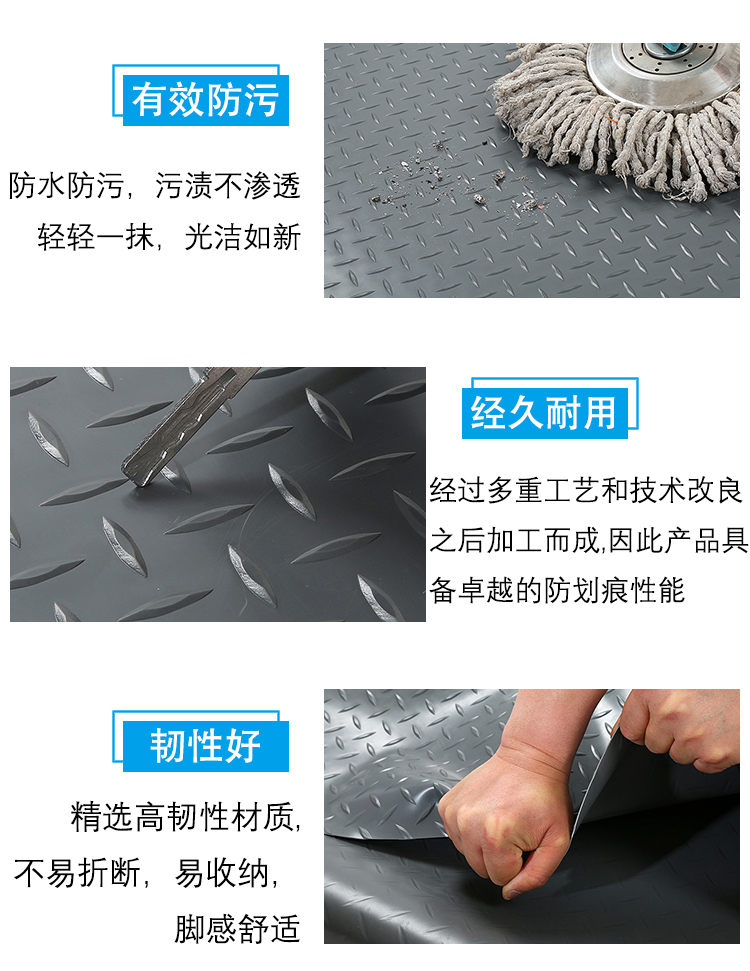 有效防污

防水防污，污渍不渗透
轻轻一抹，光洁如新

经久耐用

经过多重工艺和技术改良之后加工而成,因此产品具备卓越的防划痕性能

韧性好

精选高韧性材质,
不易折断，易收纳,
脚感舒适