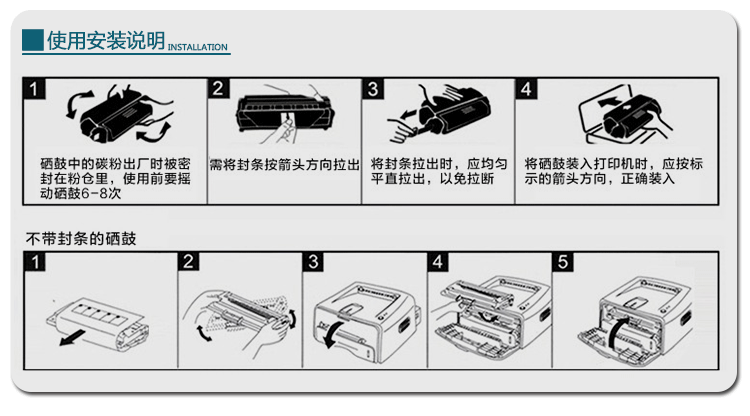 使用安装说明 INSTALLATION

1
硒鼓中的碳粉出厂时被密封在粉仓里，使用前要摇动硒鼓6-8次

2
需将封条按箭头方向拉出

3
将封条拉出时，应均匀平直拉出，以免拉断

4
将硒鼓装入打印机时，应按标示的箭头方向，正确装入

不带封条的硒鼓

1

2

3

4

5