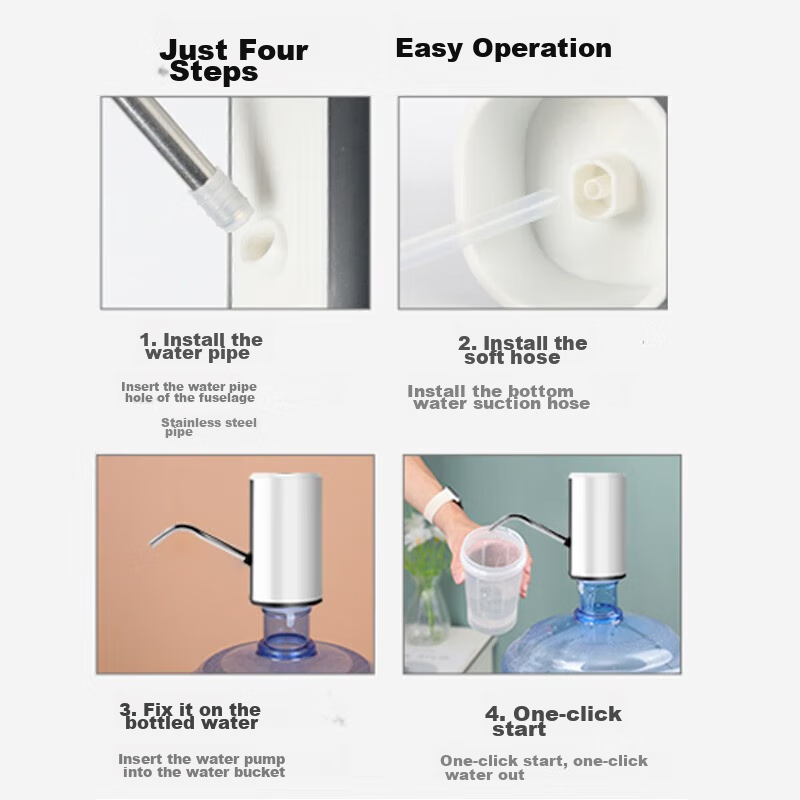 Just Four Steps

Easy Operation

1. Install the water pipe

Insert the water pipe hole of the fuselage

Stainless steel pipe

2. Install the soft hose

Install the bottom water suction hose

3. Fix it on the bottled water

Insert the water pump into the water bucket

4. One-click start

One-click start, one-click water out