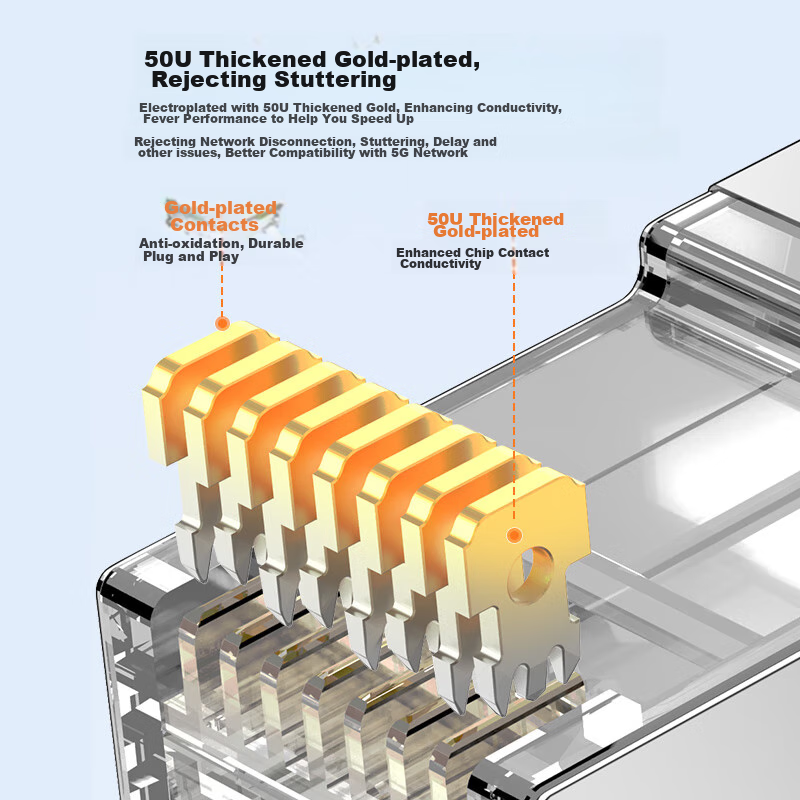 50U Thickened Gold-plated, Rejecting Stuttering

Electroplated with 50U Thickened Gold, Enhancing Conductivity, Fever Performance to Help You Speed Up

Rejecting Network Disconnection, Stuttering, Delay and other issues, Better Compatibility with 5G Network

Gold-plated Contacts

Anti-oxidation, Durable Plug and Play

50U Thickened Gold-plated

Enhanced Chip Contact Conductivity