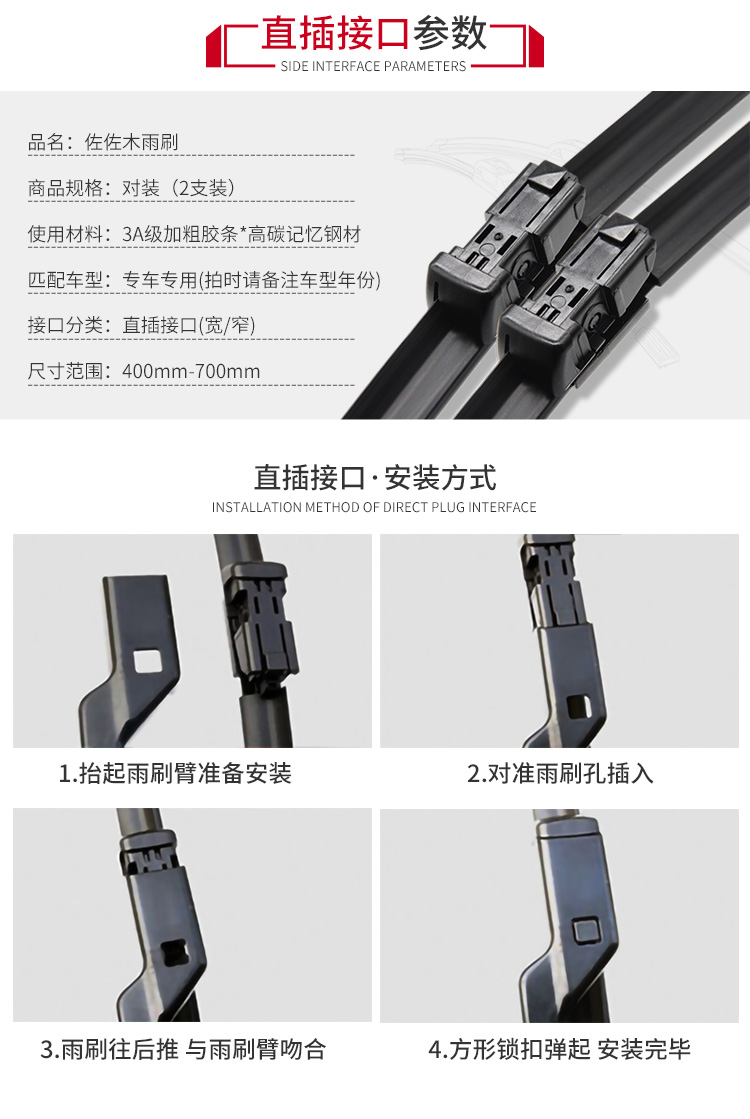 直插接口参数
SIDE INTERFACE PARAMETERS

品名：佐佐木雨刷

商品规格：对装（2支装）

使用材料：3A级加粗胶条*高碳记忆钢材

匹配车型：专车专用(拍时请备注车型年份)

接口分类：直插接口(宽/窄)

尺寸范围：400mm-700mm

直插接口·安装方式
INSTALLATION METHOD OF DIRECT PLUG INTERFACE

1.抬起雨刷臂准备安装

2.对准雨刷孔插入

3.雨刷往后推 与雨刷臂吻合

4.方形锁扣弹起 安装完毕