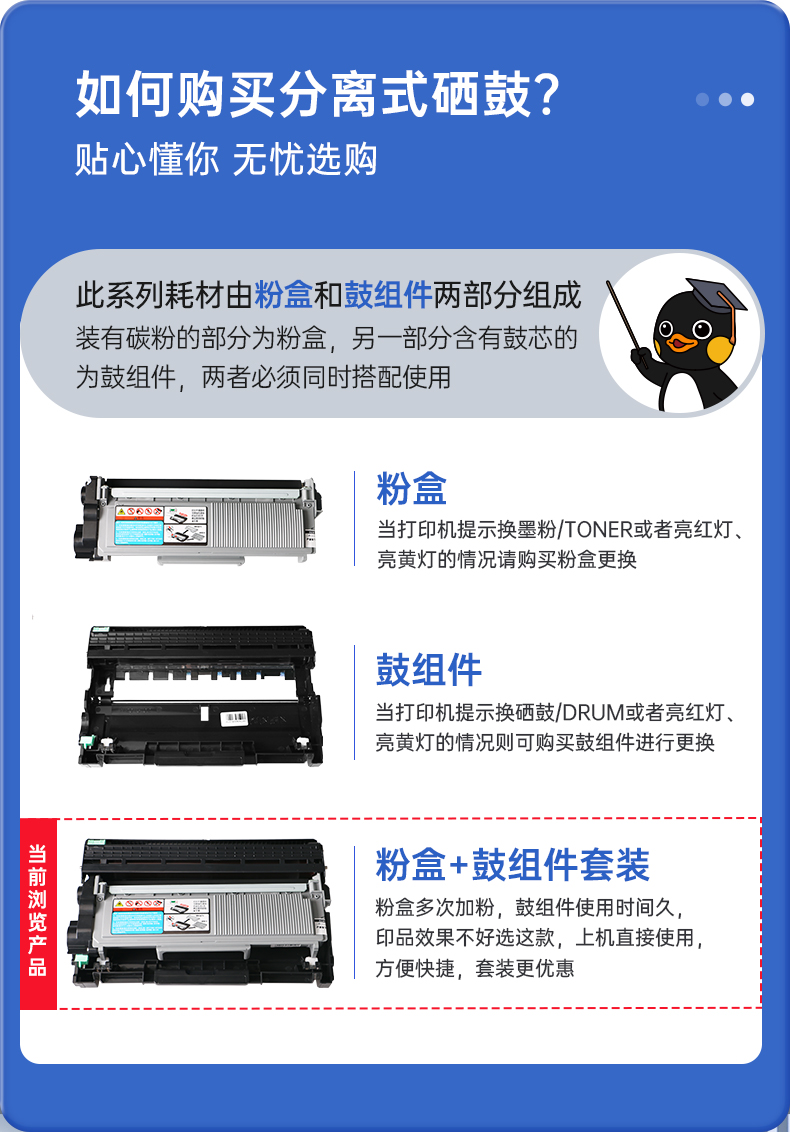 如何购买分离式硒鼓?

贴心懂你 无忧选购

此系列耗材由粉盒和鼓组件两部分组成

装有碳粉的部分为粉盒，另一部分含有鼓芯的为鼓组件，两者必须同时搭配使用

粉盒

当打印机提示换墨粉/TONER或者亮红灯、亮黄灯的情况请购买粉盒更换

鼓组件

当打印机提示换硒鼓/DRUM或者亮红灯、亮黄灯的情况则可购买鼓组件进行更换

当前浏览产品

粉盒+鼓组件套装

粉盒多次加粉，鼓组件使用时间久，印品效果不好选这款，上机直接使用，方便快捷，套装更优惠