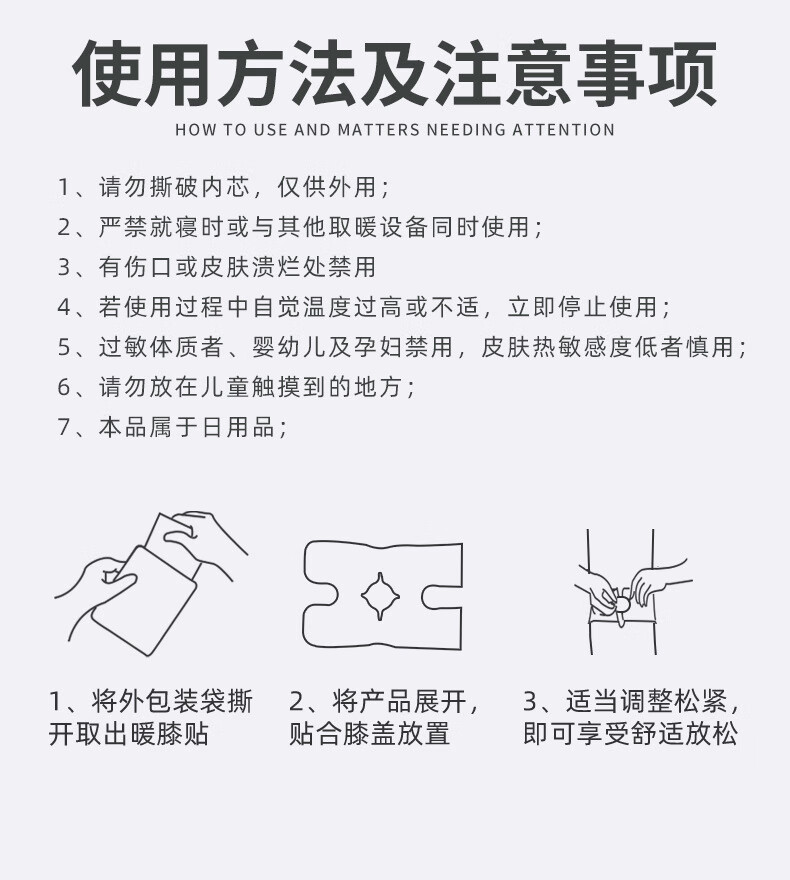 使用方法及注意事项

HOW TO USE AND MATTERS NEEDING ATTENTION

1、请勿撕破内芯，仅供外用；
2、严禁就寝时或与其他取暖设备同时使用；
3、有伤口或皮肤溃烂处禁用
4、若使用过程中自觉温度过高或不适，立即停止使用；
5、过敏体质者、婴幼儿及孕妇禁用，皮肤热敏感度低者慎用；
6、请勿放在儿童触摸到的地方；
7、本品属于日用品；

1、将外包装袋撕开取出暖膝贴

2、将产品展开，贴合膝盖放置

3、适当调整松紧，即可享受舒适放松