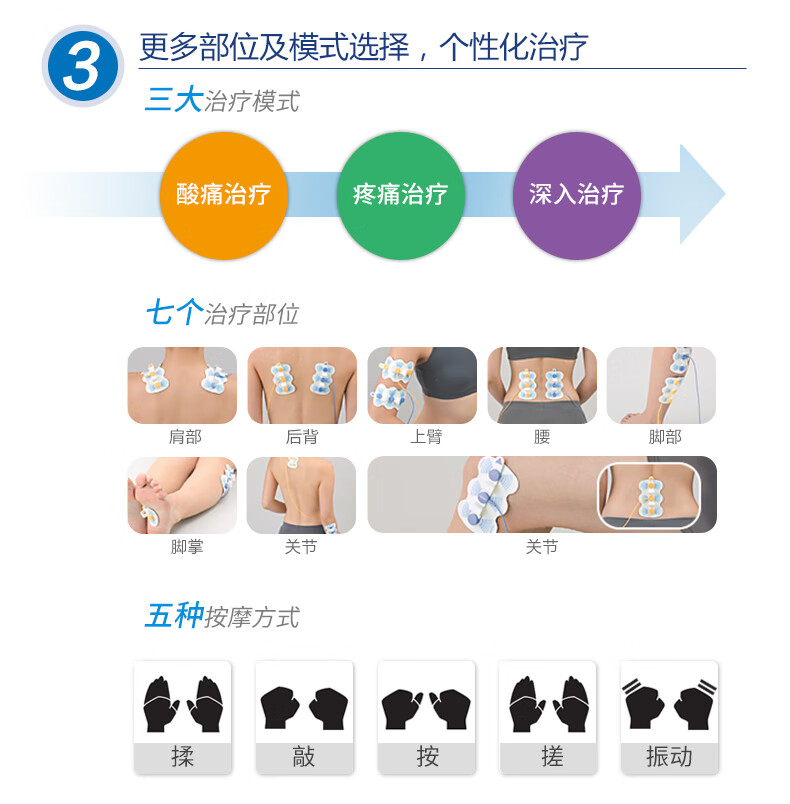 3 更多部位及模式选择，个性化治疗

三大治疗模式

酸痛治疗
疼痛治疗
深入治疗

七个治疗部位

肩部
后背
上臂
腰
脚部
脚掌
关节
关节

五种按摩方式

揉
敲
按
搓
振动