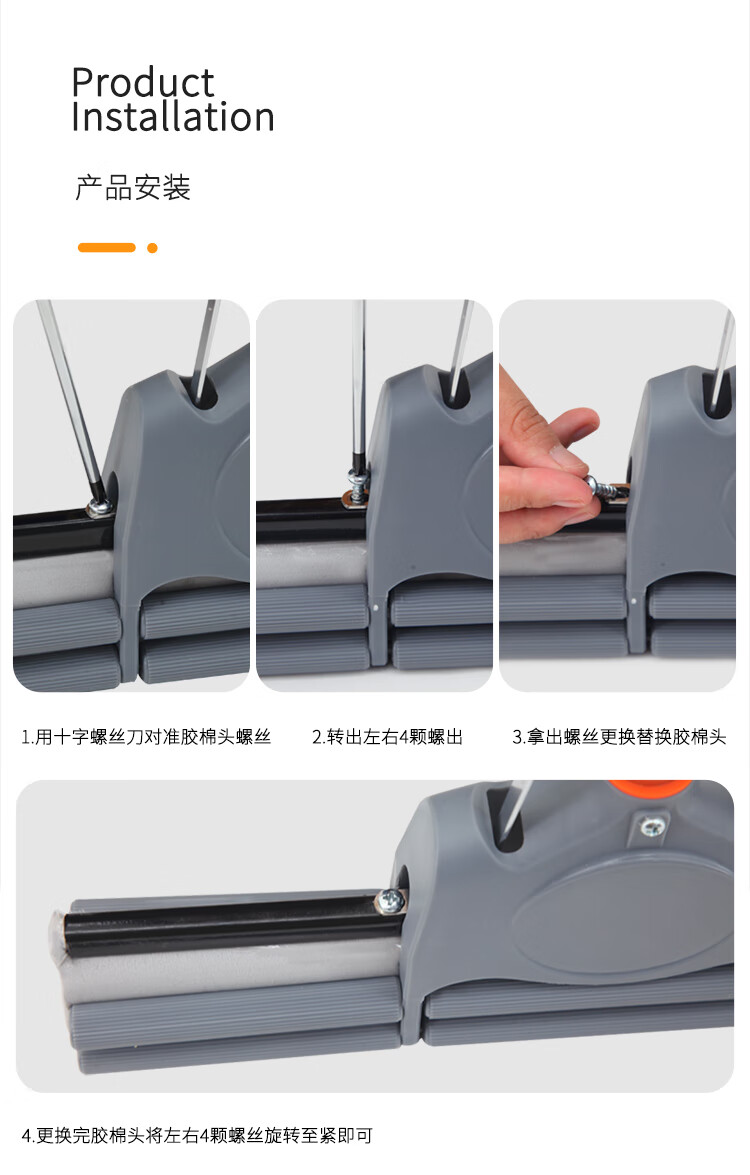 Product Installation

产品安装

1.用十字螺丝刀对准胶棉头螺丝

2.转出左右4颗螺出

3.拿出螺丝更换替换胶棉头

4.更换完胶棉头将左右4颗螺丝旋转至紧即可