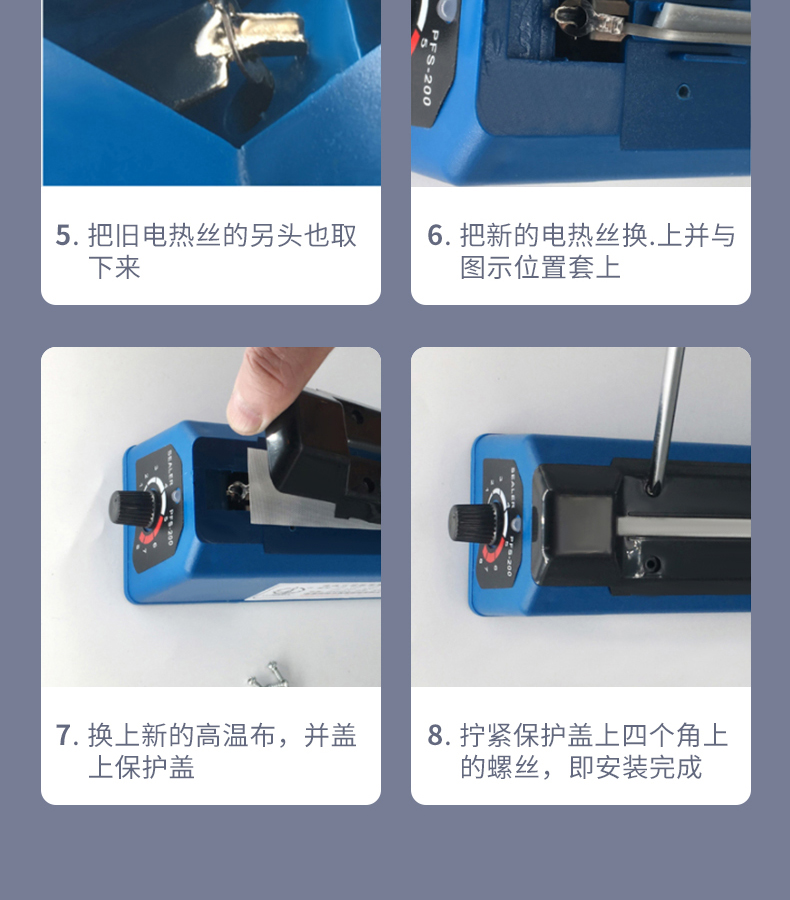 PFS-200

5. 把旧电热丝的另头也取下来

6. 把新的电热丝换.上并与图示位置套上

SEALER
PFS-200

SEALER
PFS-200

7. 换上新的高温布，并盖上保护盖

8. 拧紧保护盖上四个角上的螺丝，即安装完成