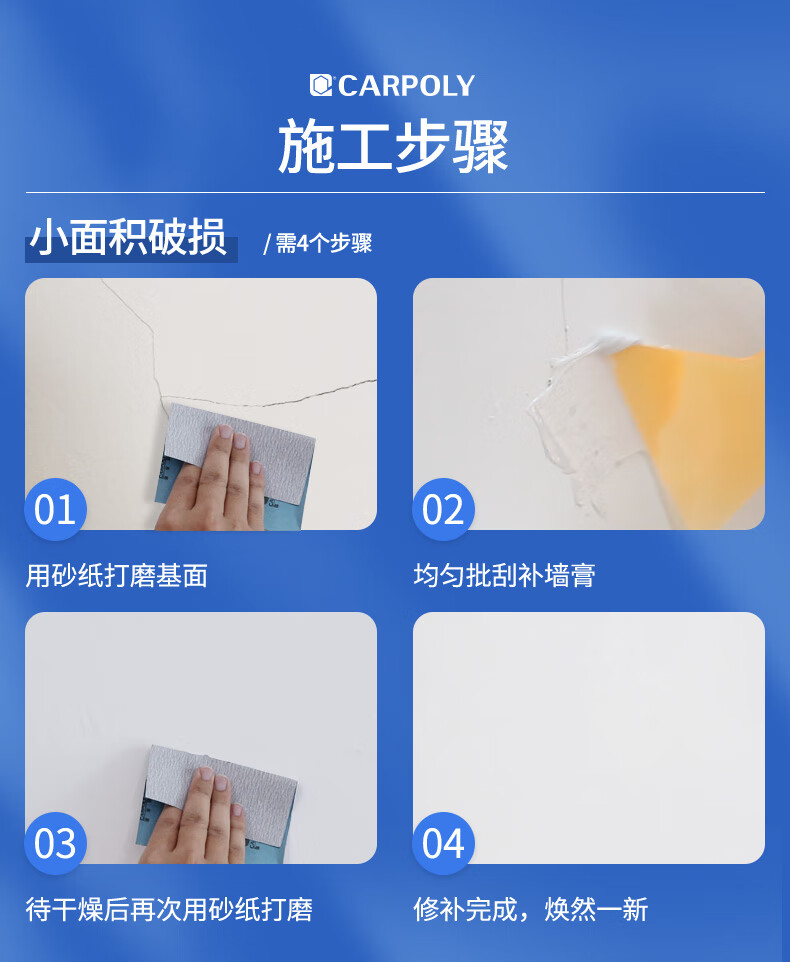 CARPOLY
施工步骤

小面积破损 / 需4个步骤

01
用砂纸打磨基面

02
均匀批刮补墙膏

03
待干燥后再次用砂纸打磨

04
修补完成，焕然一新