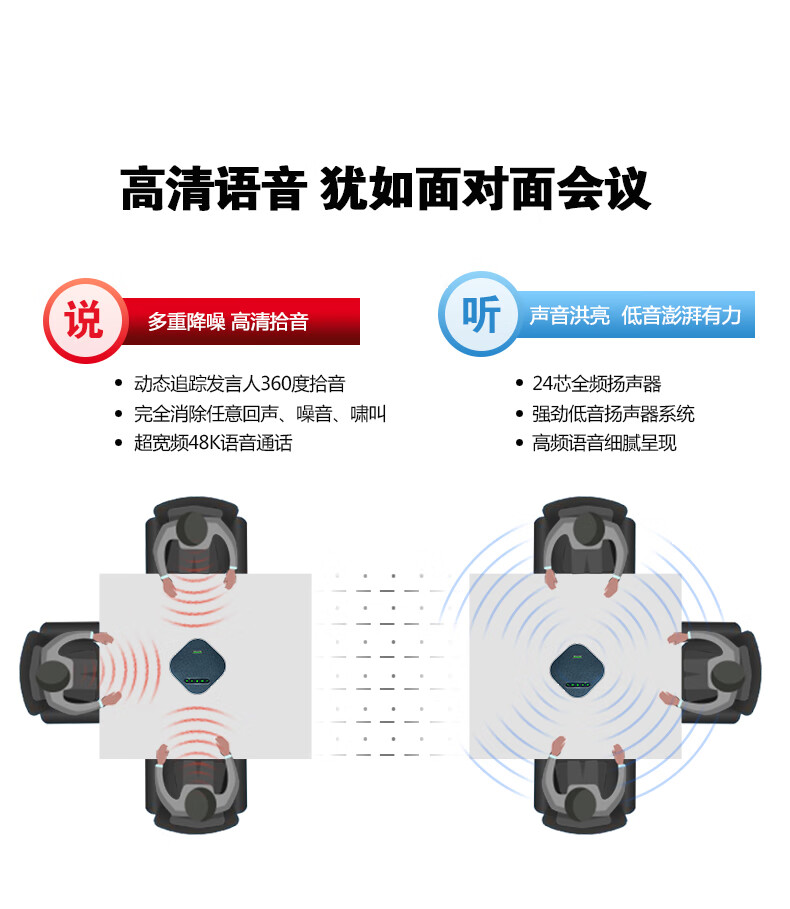 高清语音 犹如面对面会议

说 多重降噪 高清拾音

• 动态追踪发言人360度拾音
• 完全消除任意回声、噪音、啸叫
• 超宽频48K语音通话

听 声音洪亮 低音澎湃有力

• 24芯全频扬声器
• 强劲低音扬声器系统
• 高频语音细腻呈现