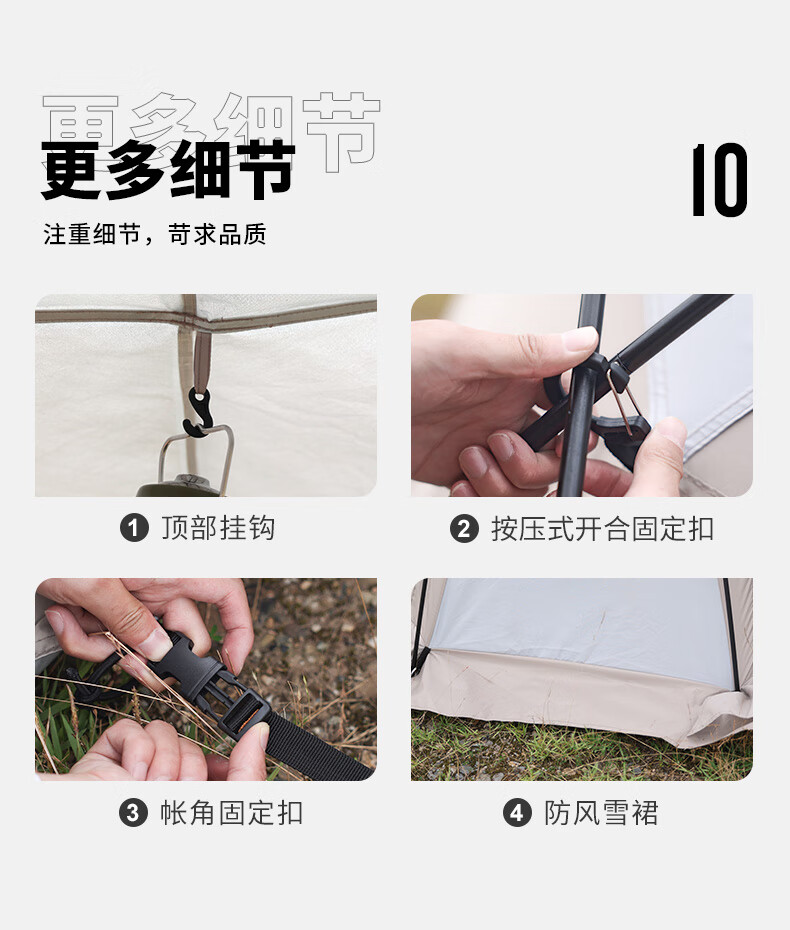 更多细节

更多细节

10

注重细节，苛求品质

1 顶部挂钩

2 按压式开合固定扣

3 帐角固定扣

4 防风雪裙