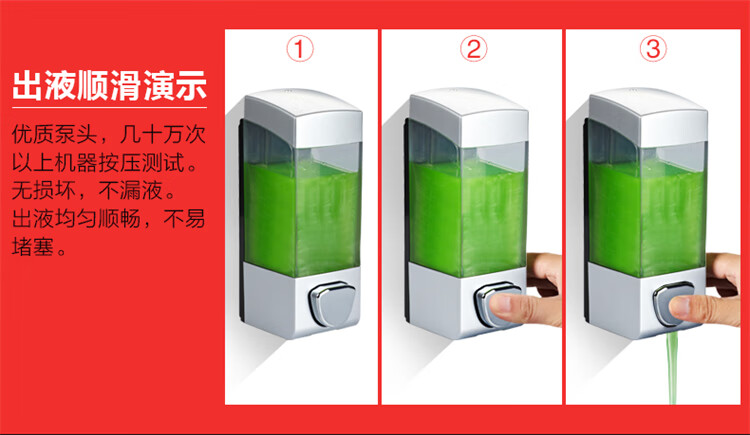 出液顺滑演示

优质泵头，几十万次以上机器按压测试。无损坏，不漏液。出液均匀顺畅，不易堵塞。

①

②

③