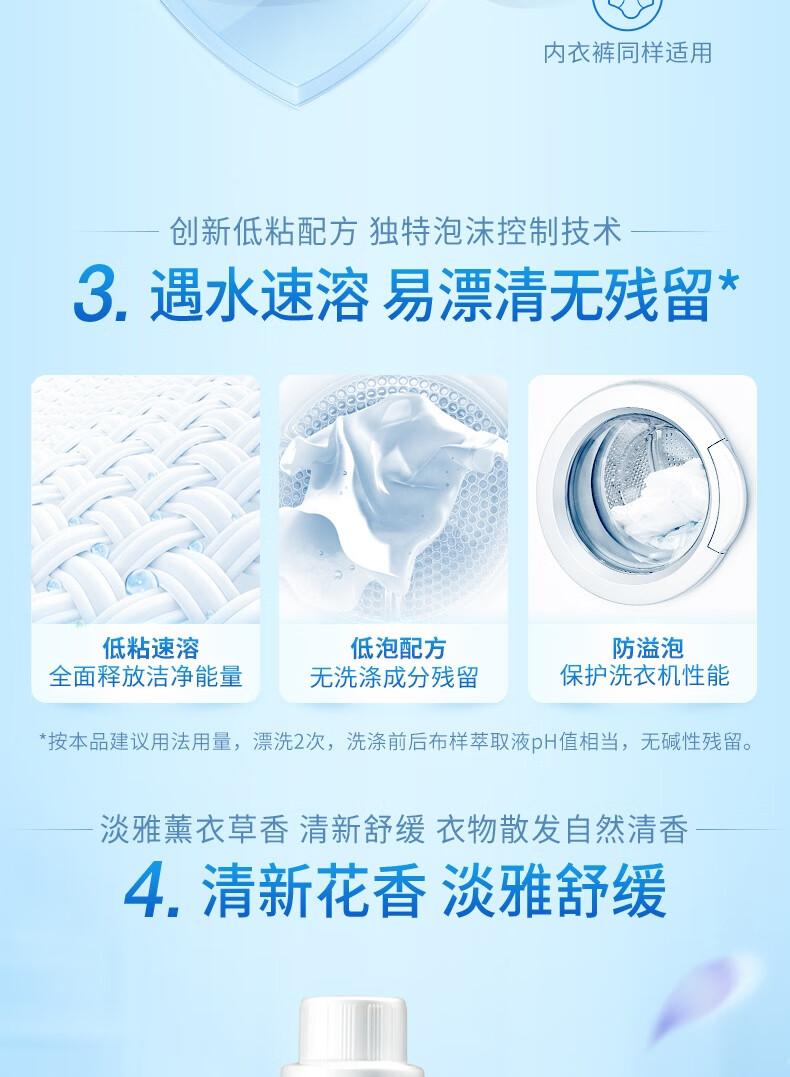 内衣裤同样适用

创新低粘配方 独特泡沫控制技术

3. 遇水速溶 易漂清无残留*

低粘速溶
全面释放洁净能量

低泡配方
无洗涤成分残留

防溢泡
保护洗衣机性能

*按本品建议用法用量，漂洗2次，洗涤前后布样萃取液pH值相当，无碱性残留。

淡雅薰衣草香 清新舒缓 衣物散发自然清香

4. 清新花香 淡雅舒缓