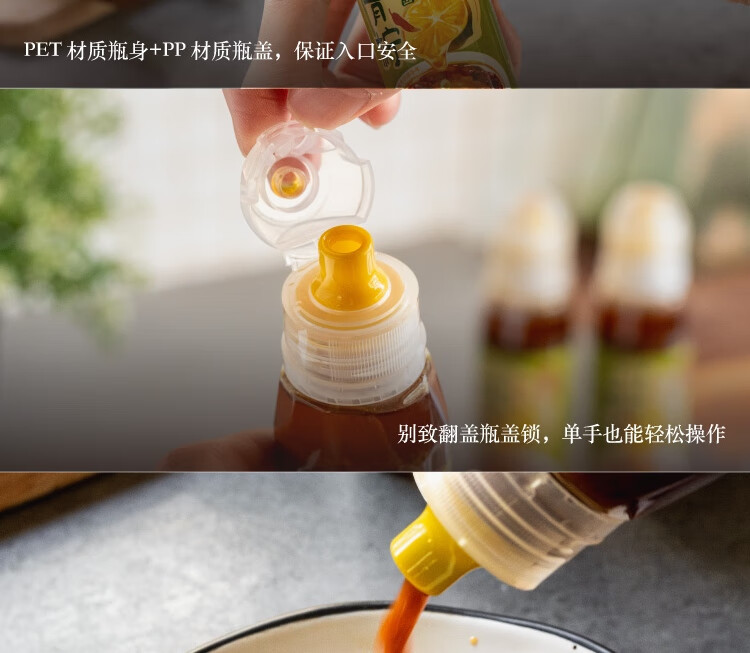 PET 材质瓶身+PP 材质瓶盖，保证入口安全

别致翻盖瓶盖锁，单手也能轻松操作