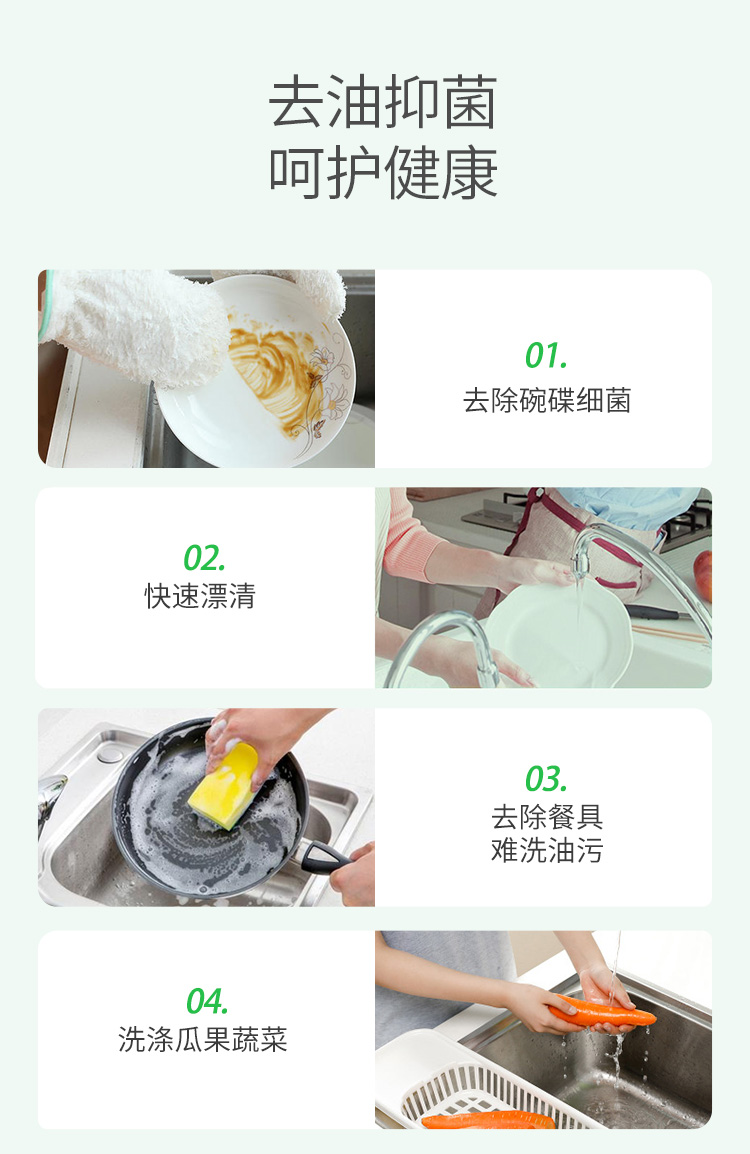 去油抑菌
呵护健康

01.
去除碗碟细菌

02.
快速漂清

03.
去除餐具
难洗油污

04.
洗涤瓜果蔬菜