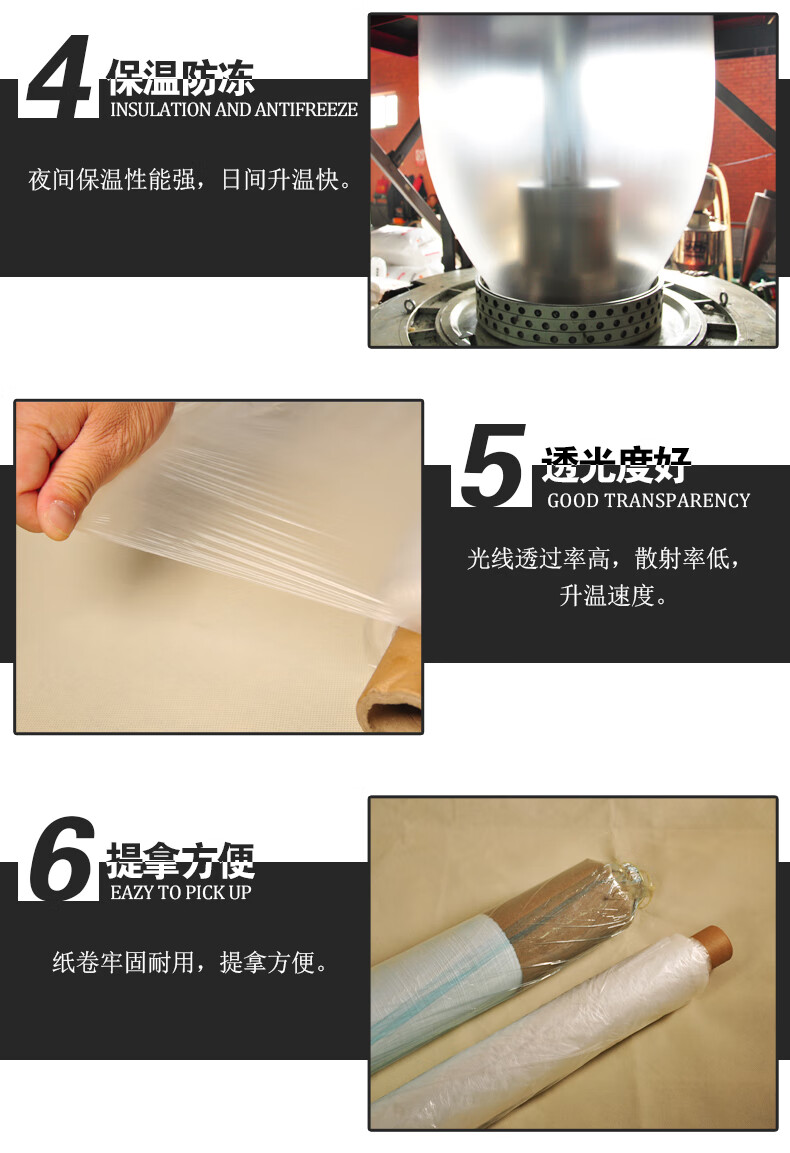 4 保温防冻
INSULATION AND ANTIFREEZE

夜间保温性能强，日间升温快。

5 透光度好
GOOD TRANSPARENCY

光线透过率高，散射率低，升温速度。

6 提拿方便
EAZY TO PICK UP

纸卷牢固耐用，提拿方便。