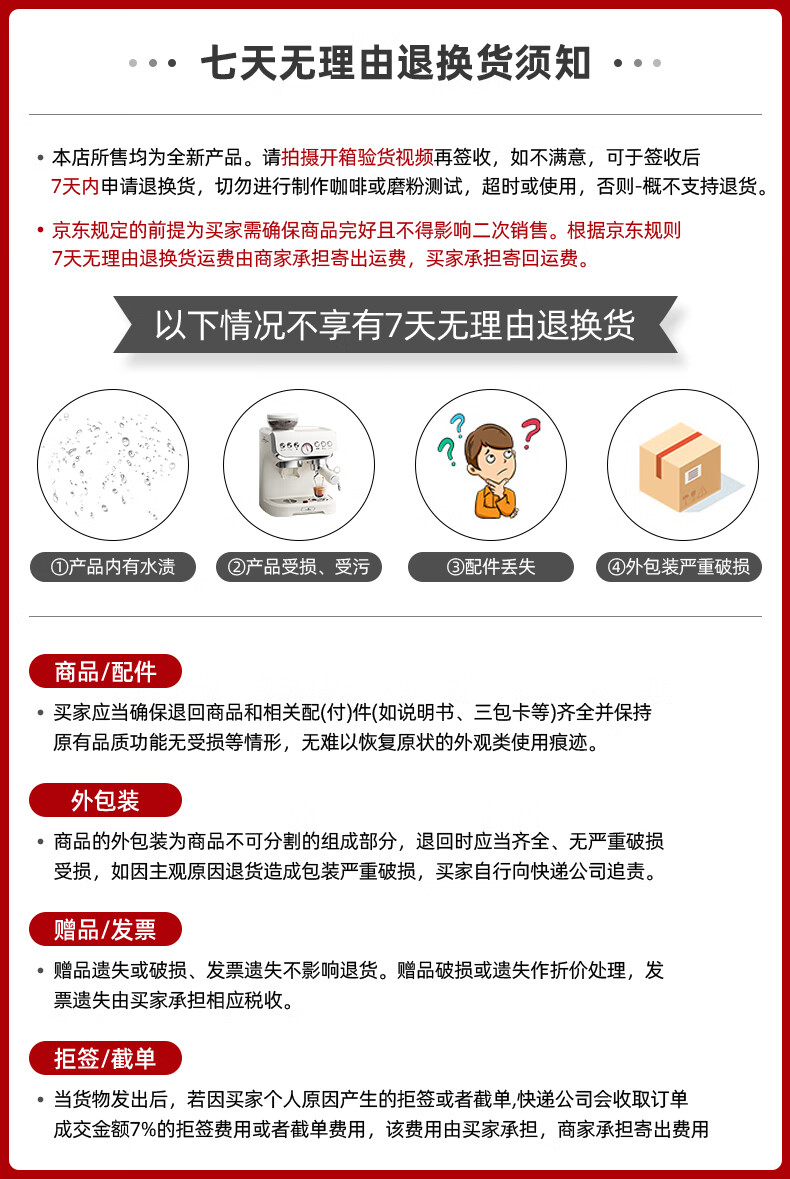 七天无理由退换货须知

• 本店所售均为全新产品。请拍摄开箱验货视频再签收，如不满意，可于签收后7天内申请退换货，切勿进行制作咖啡或磨粉测试，超时或使用，否则-概不支持退货。

• 京东规定的前提为买家需确保商品完好且不得影响二次销售。根据京东规则7天无理由退换货运费由商家承担寄出运费，买家承担寄回运费。

以下情况不享有7天无理由退换货

①产品内有水渍

②产品受损、受污

③配件丢失

④外包装严重破损

商品/配件

• 买家应当确保退回商品和相关配(付)件(如说明书、三包卡等)齐全并保持原有品质功能无受损等情形，无难以恢复原状的外观类使用痕迹。

外包装

• 商品的外包装为商品不可分割的组成部分，退回时应当齐全、无严重破损受损，如因主观原因退货造成包装严重破损，买家自行向快递公司追责。

赠品/发票

• 赠品遗失或破损、发票遗失不影响退货。赠品破损或遗失作折价处理，发票遗失由买家承担相应税收。

拒签/截单

• 当货物发出后，若因买家个人原因产生的拒签或者截单,快递公司会收取订单成交金额7%的拒签费用或者截单费用，该费用由买家承担，商家承担寄出费用