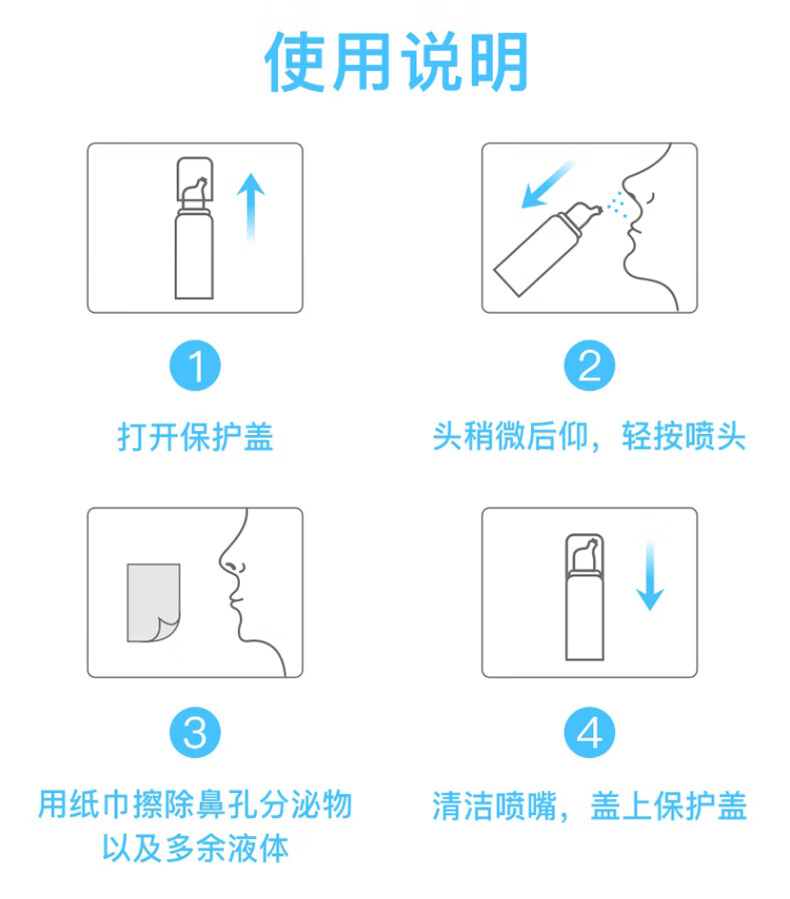 使用说明

1
打开保护盖

2
头稍微后仰，轻按喷头

3
用纸巾擦除鼻孔分泌物以及多余液体

4
清洁喷嘴，盖上保护盖