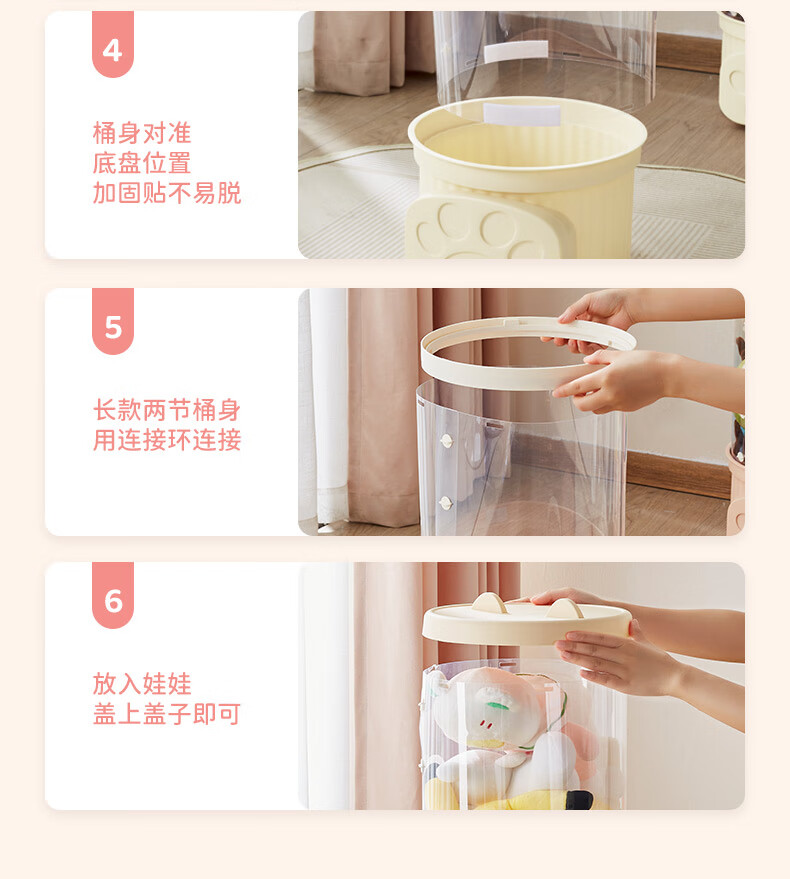 4

桶身对准
底盘位置
加固贴不易脱

5

长款两节桶身
用连接环连接

6

放入娃娃
盖上盖子即可