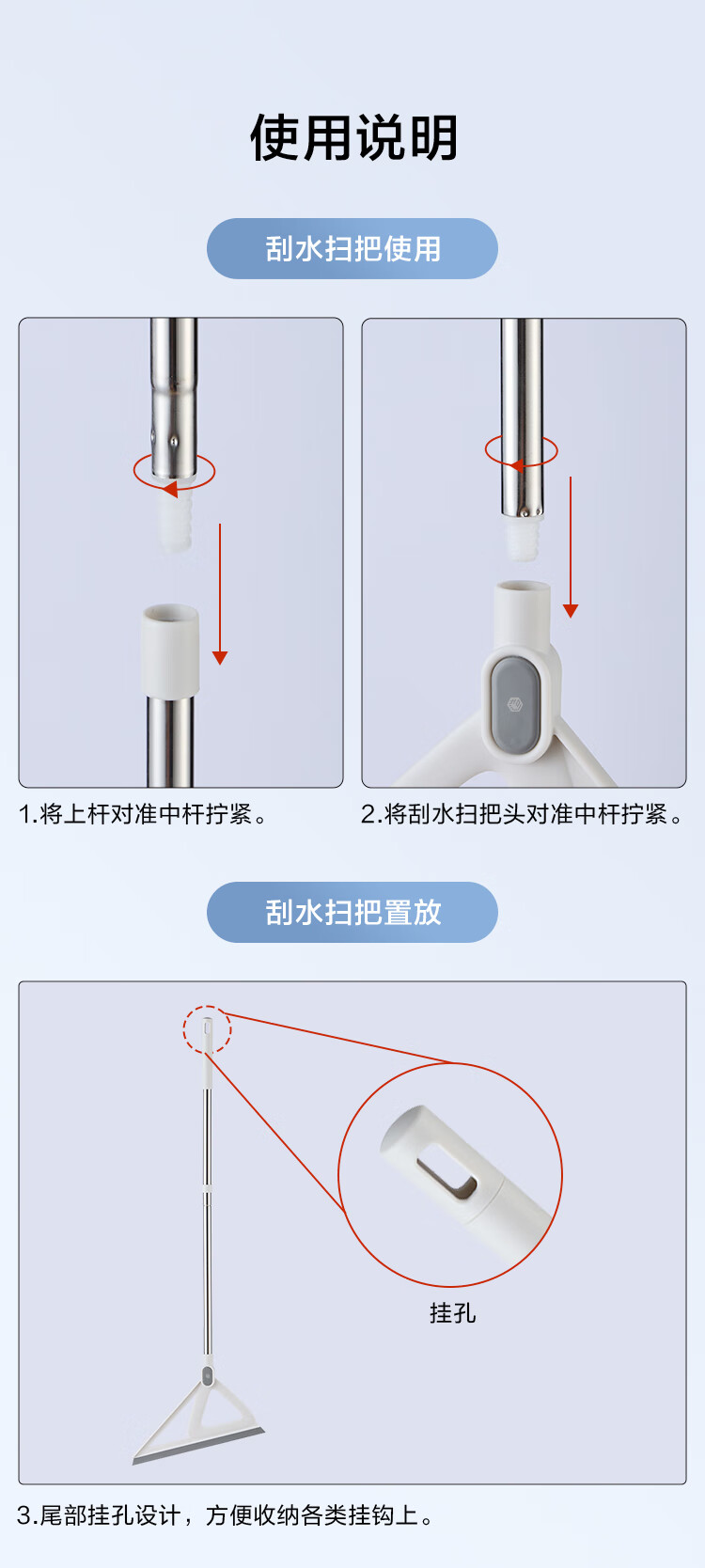 使用说明

刮水扫把使用

1.将上杆对准中杆拧紧。

2.将刮水扫把头对准中杆拧紧。

刮水扫把置放

挂孔

3.尾部挂孔设计，方便收纳各类挂钩上。