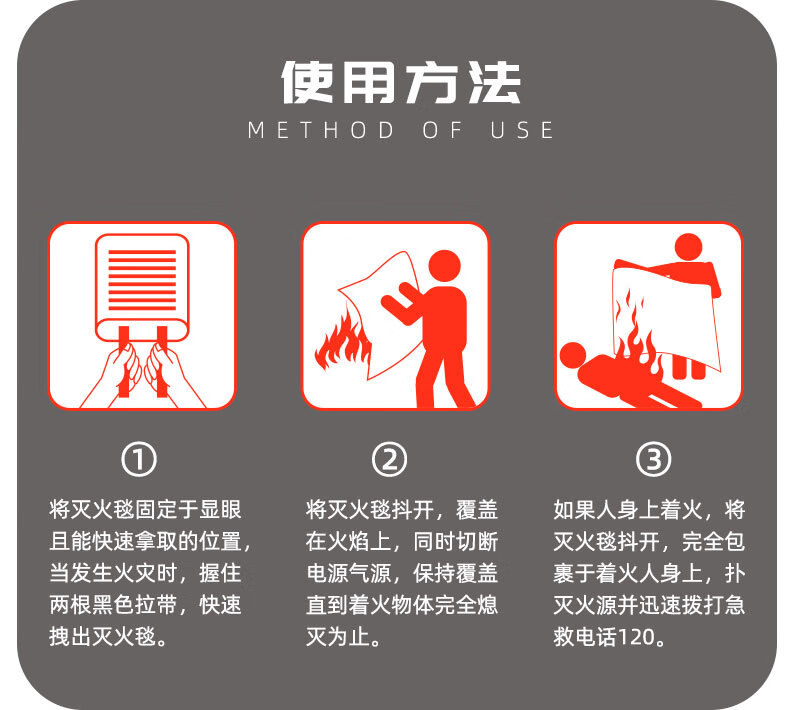 使用方法
METHOD OF USE

①
将灭火毯固定于显眼且能快速拿取的位置，当发生火灾时，握住两根黑色拉带，快速拽出灭火毯。

②
将灭火毯抖开，覆盖在火焰上，同时切断电源气源，保持覆盖直到着火物体完全熄灭为止。

③
如果人身上着火，将灭火毯抖开，完全包裹于着火人身上，扑灭火源并迅速拨打急救电话120。