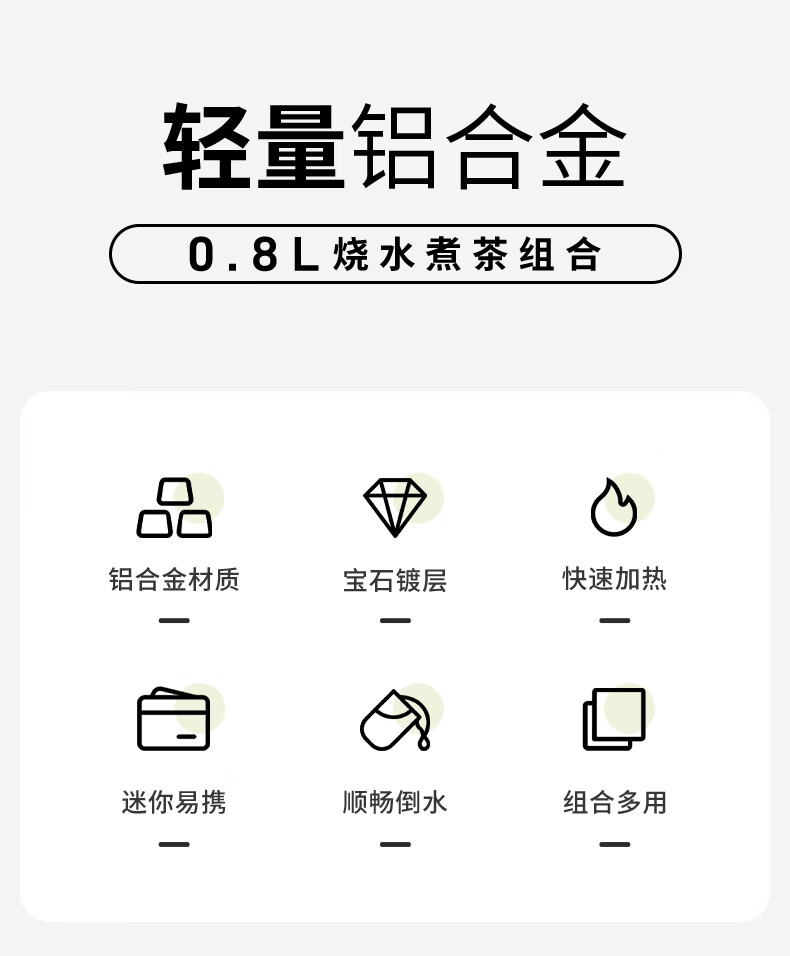 轻量铝合金

0.8L烧水煮茶组合

铝合金材质

宝石镀层

快速加热

迷你易携

顺畅倒水

组合多用