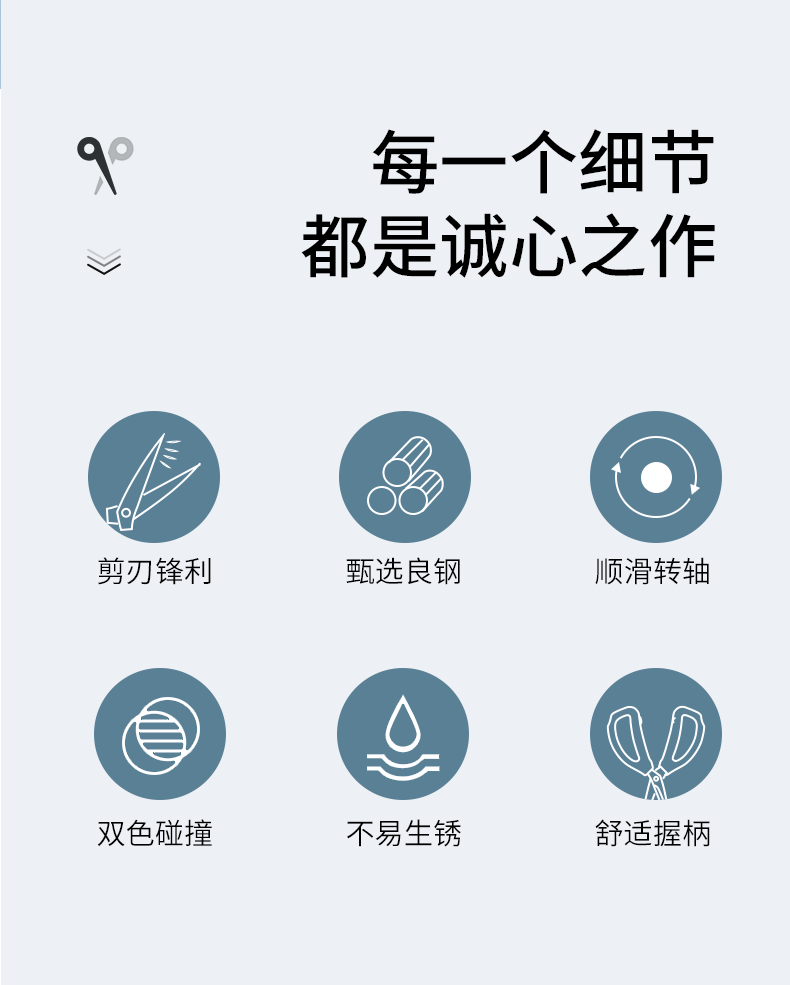 每一个细节
都是诚心之作

剪刃锋利

甄选良钢

顺滑转轴

双色碰撞

不易生锈

舒适握柄