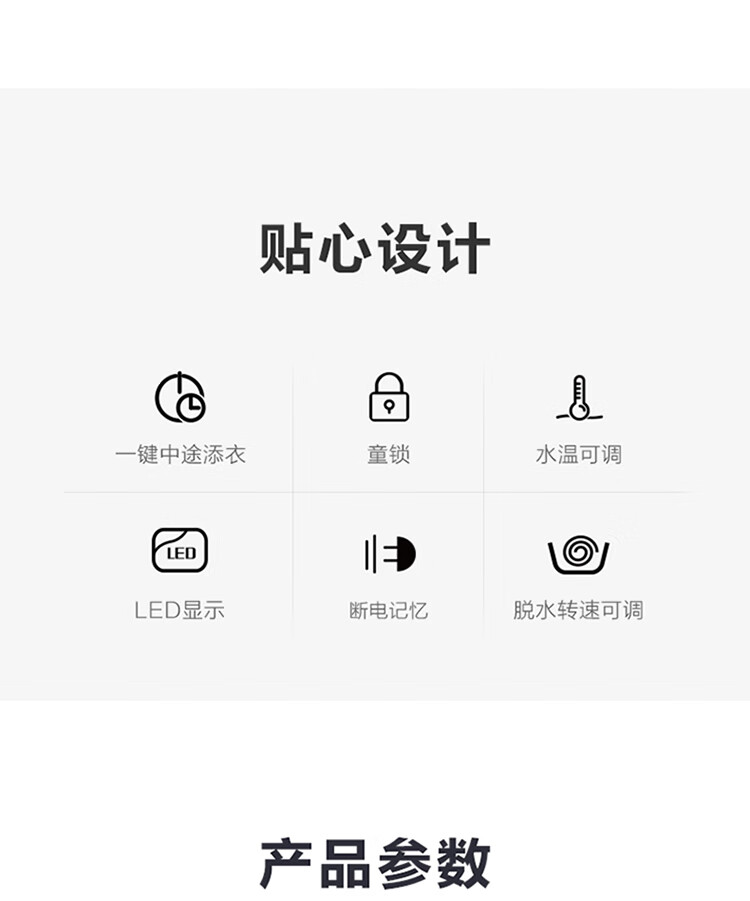 贴心设计

一键中途添衣

童锁

水温可调

LED

LED显示

断电记忆

脱水转速可调

产品参数