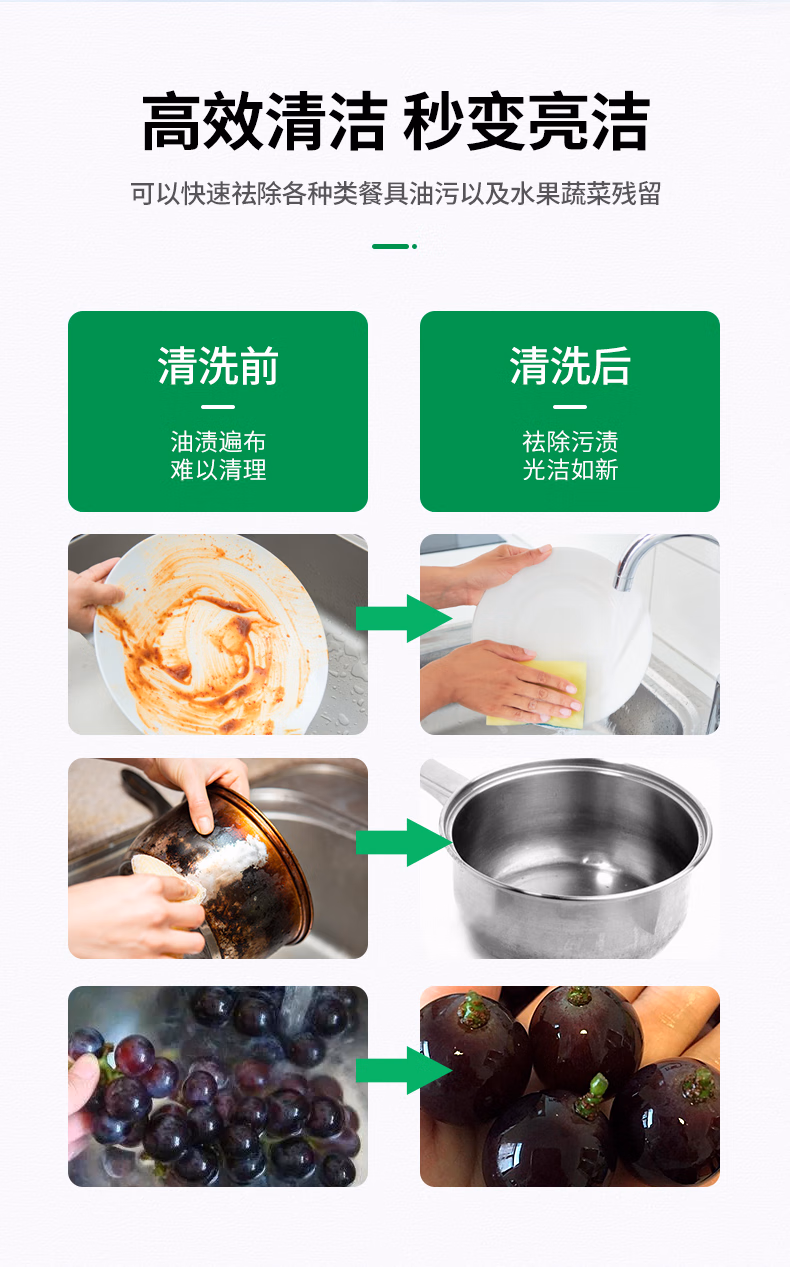 高效清洁 秒变亮洁

可以快速祛除各种类餐具油污以及水果蔬菜残留

清洗前

油渍遍布
难以清理

清洗后

祛除污渍
光洁如新