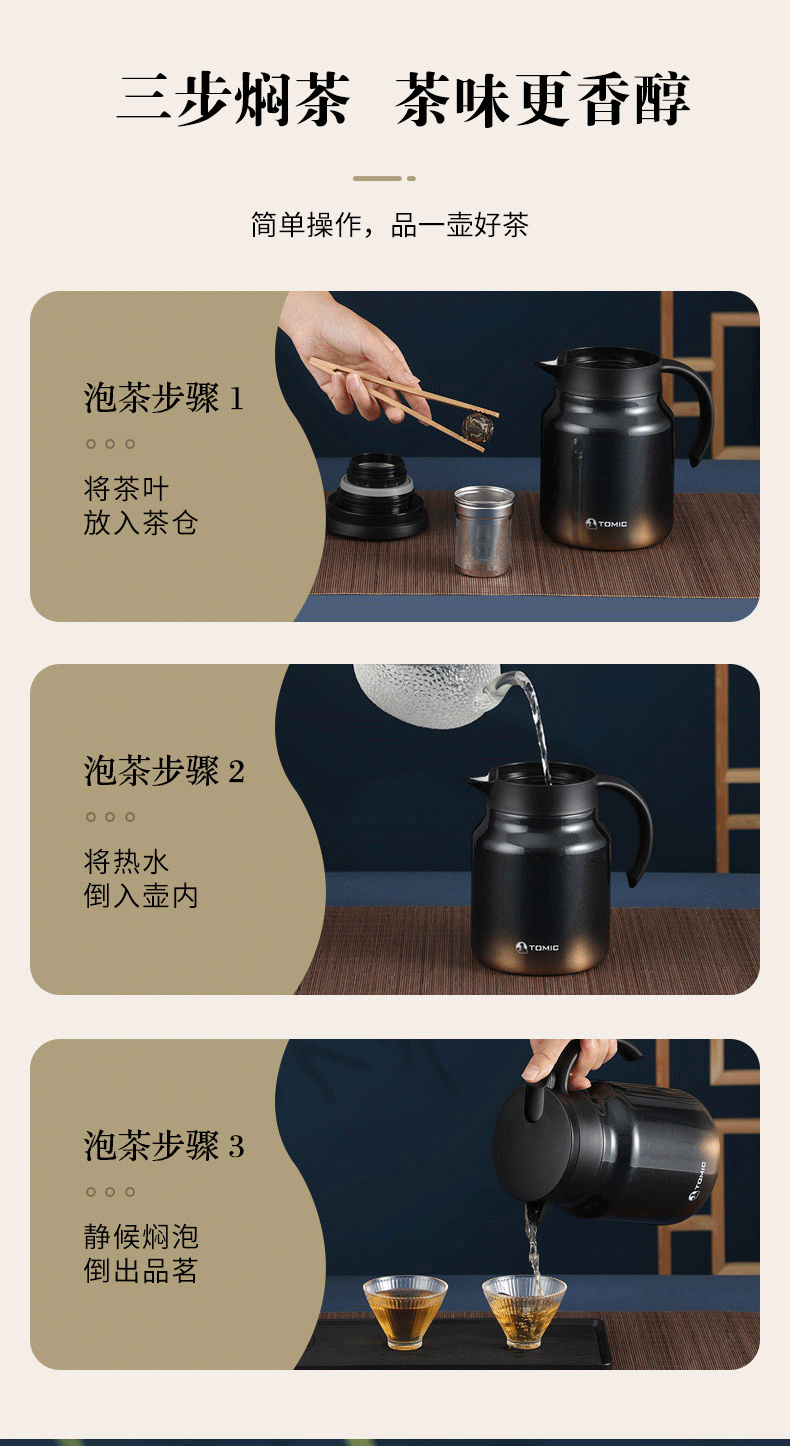 三步焖茶 茶味更香醇

简单操作，品一壶好茶

泡茶步骤1

将茶叶
放入茶仓

TOMIC

泡茶步骤2

将热水
倒入壶内

TOMIC

泡茶步骤3

静候焖泡
倒出品茗

TOMIC