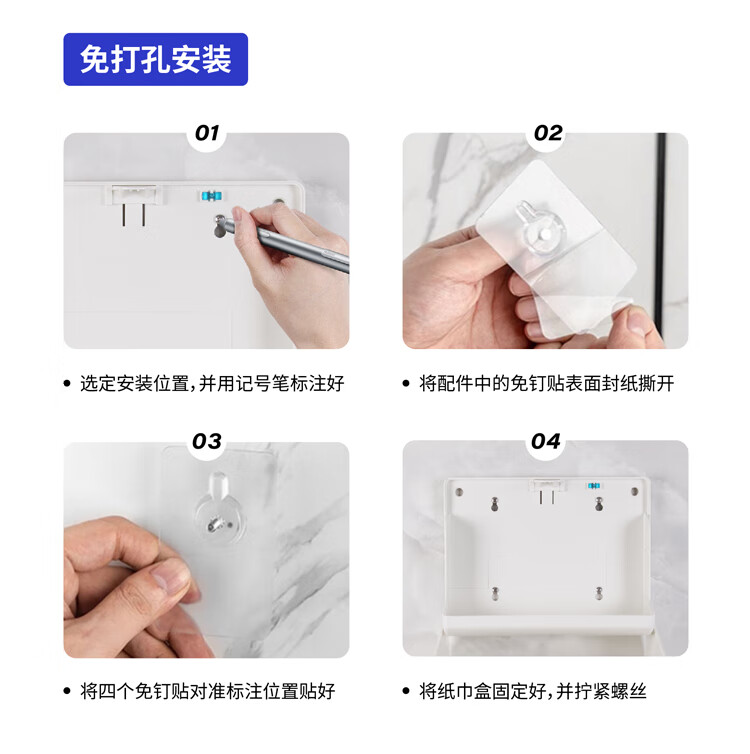 免打孔安装

01

• 选定安装位置，并用记号笔标注好

02

• 将配件中的免钉贴表面封纸撕开

03

• 将四个免钉贴对准标注位置贴好

04

• 将纸巾盒固定好，并拧紧螺丝