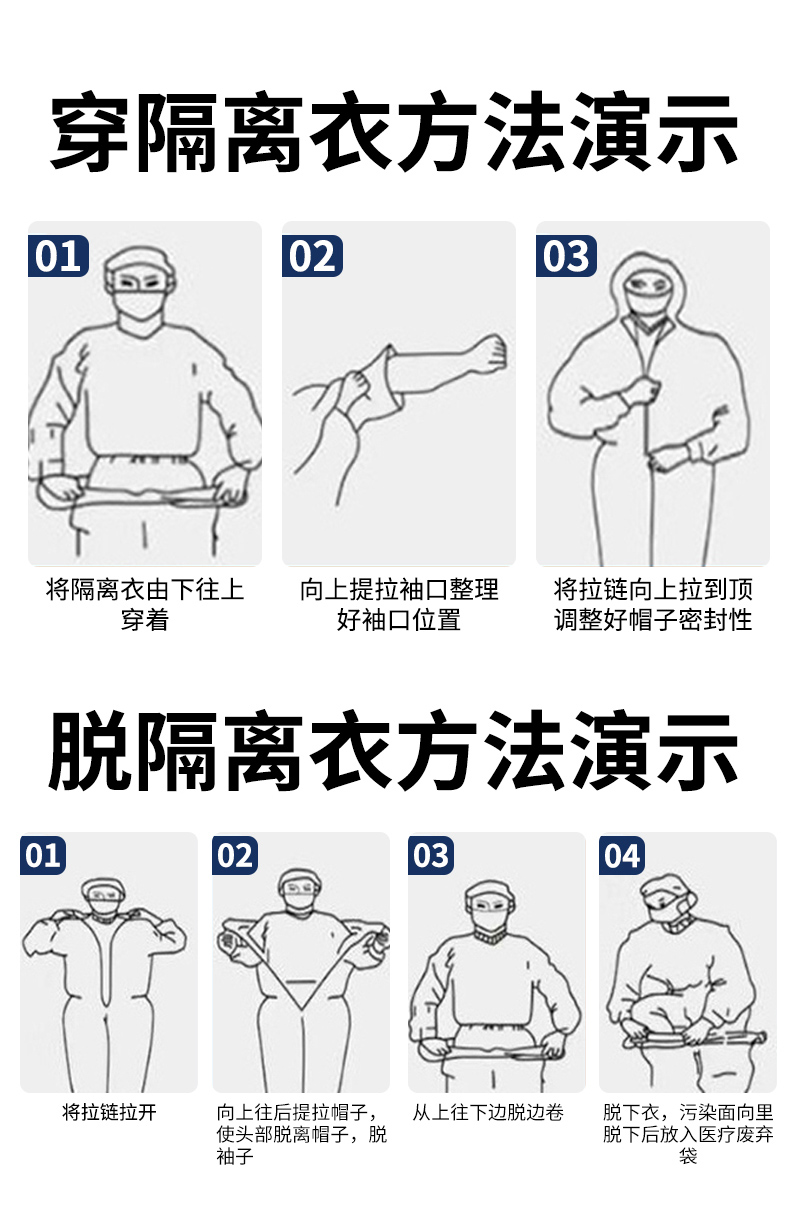 穿隔离衣方法演示

01
将隔离衣由下往上穿着

02
向上提拉袖口整理好袖口位置

03
将拉链向上拉到顶调整好帽子密封性

脱隔离衣方法演示

01
将拉链拉开

02
向上往后提拉帽子，使头部脱离帽子，脱袖子

03
从上往下边脱边卷

04
脱下衣，污染面向里脱下后放入医疗废弃袋