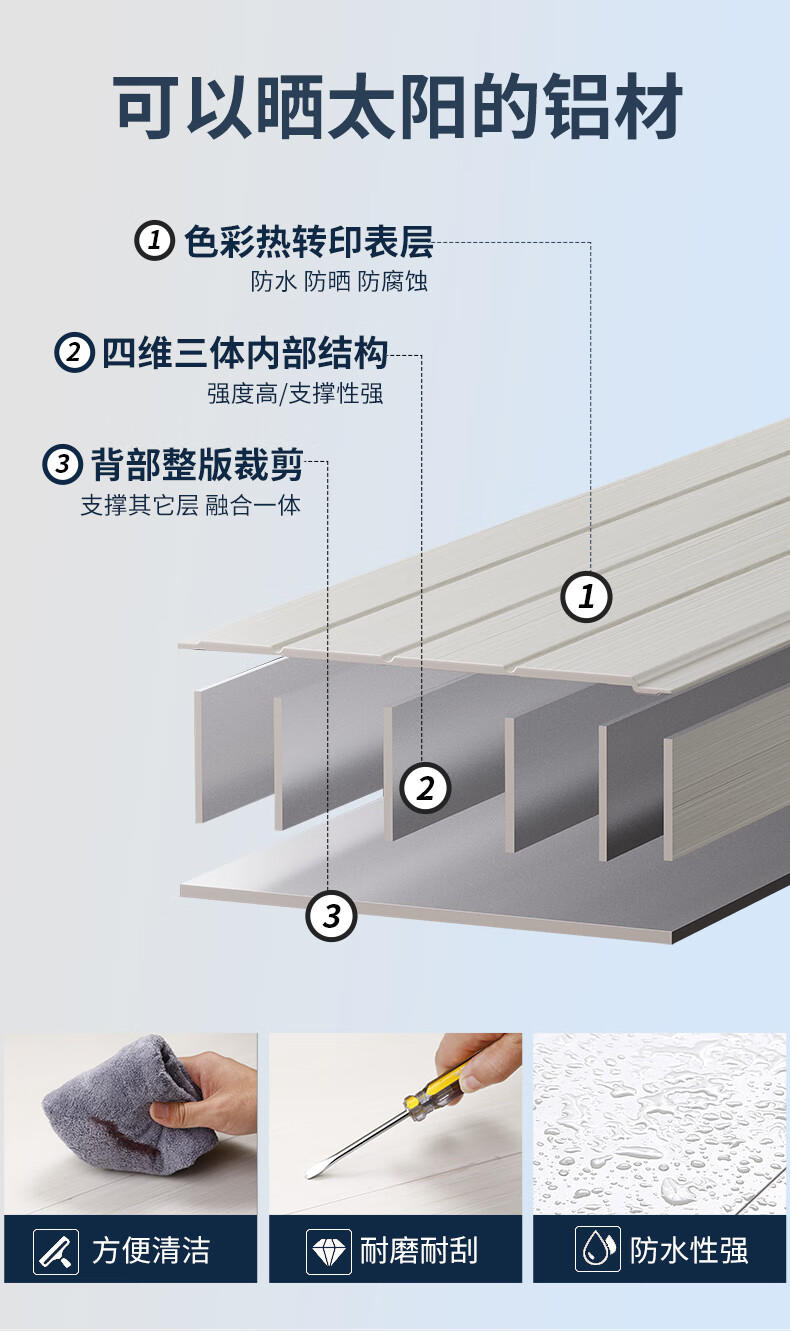 可以晒太阳的铝材

1 色彩热转印表层
防水 防晒 防腐蚀

2 四维三体内部结构
强度高/支撑性强

3 背部整版裁剪
支撑其它层 融合一体

1

2

3

方便清洁

耐磨耐刮

防水性强