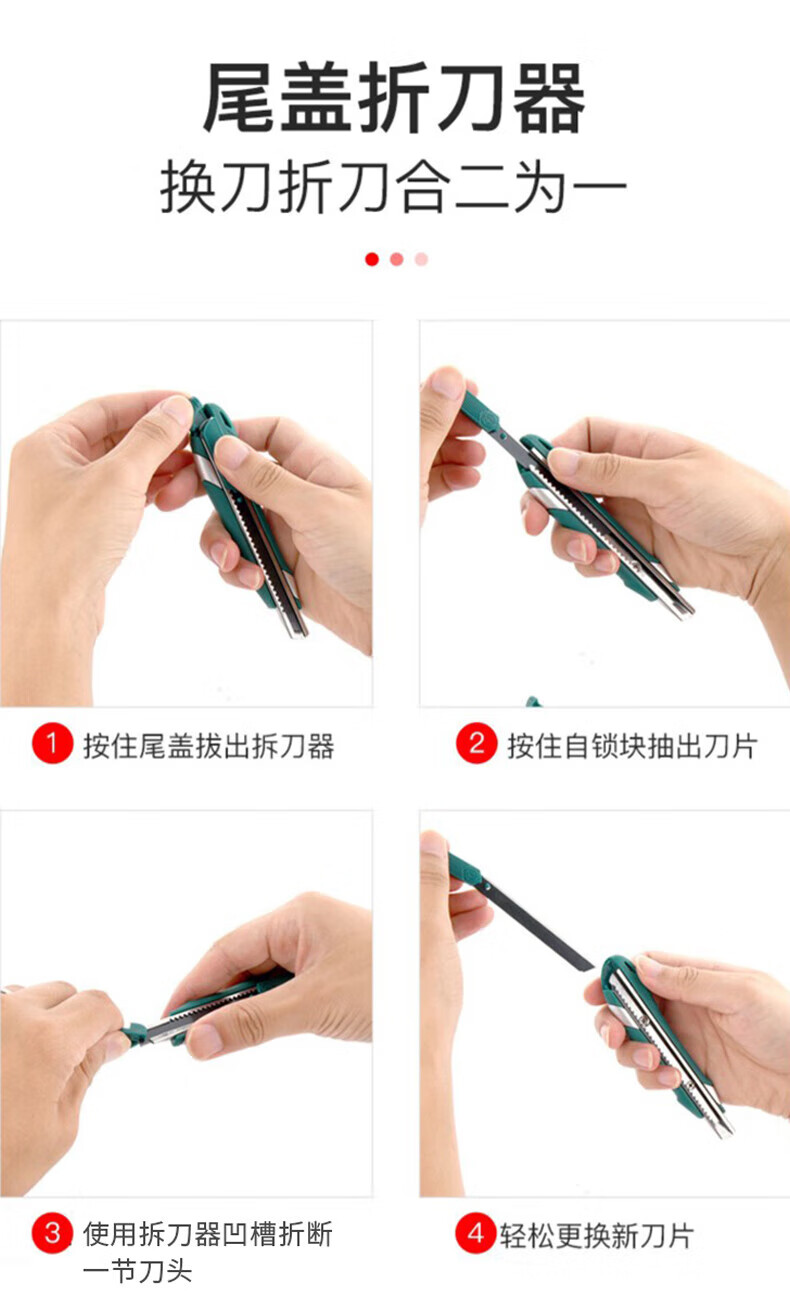 尾盖折刀器

换刀折刀合二为一

1 按住尾盖拔出拆刀器

2 按住自锁块抽出刀片

3 使用拆刀器凹槽折断一节刀头

4 轻松更换新刀片