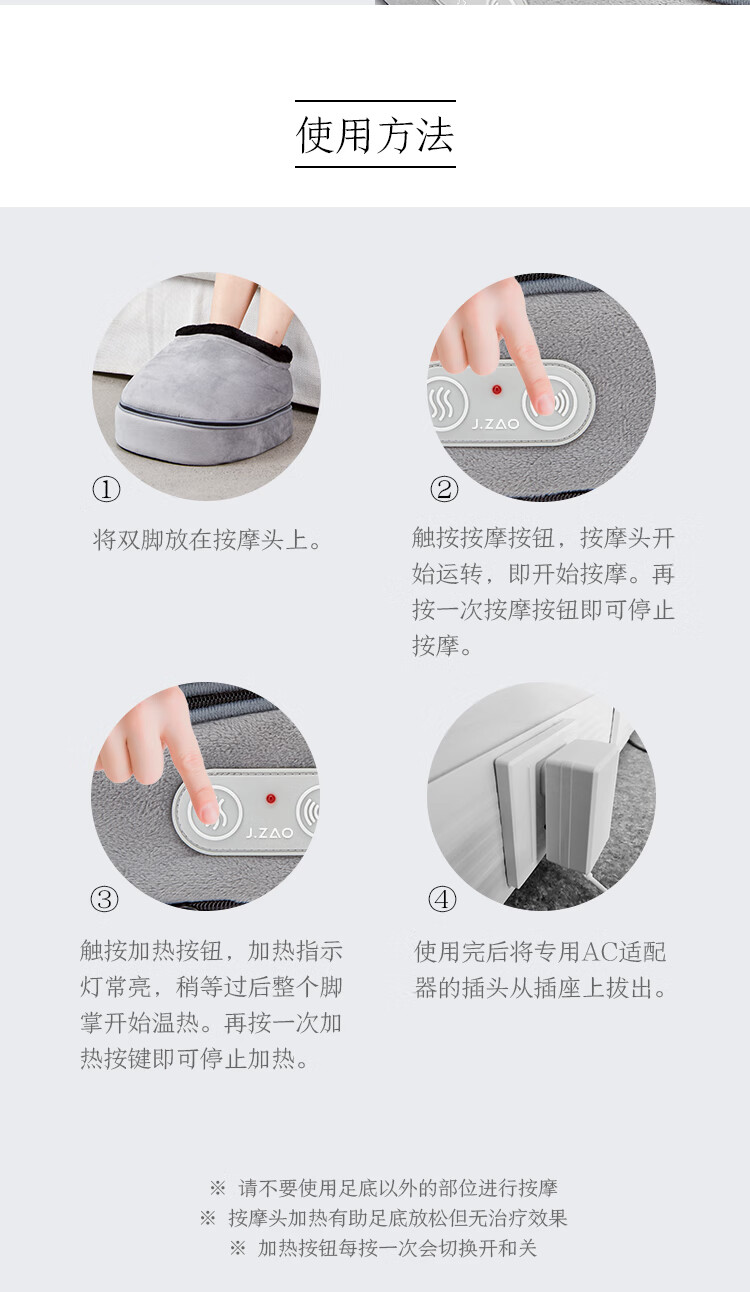 使用方法

①
将双脚放在按摩头上。

J.ZAO
②
触按按摩按钮，按摩头开始运转，即开始按摩。再按一次按摩按钮即可停止按摩。

J.ZAO
③
触按加热按钮，加热指示灯常亮，稍等过后整个脚掌开始温热。再按一次加热按键即可停止加热。

④
使用完后将专用AC适配器的插头从插座上拔出。

※ 请不要使用足底以外的部位进行按摩
※ 按摩头加热有助足底放松但无治疗效果
※ 加热按钮每按一次会切换开和关