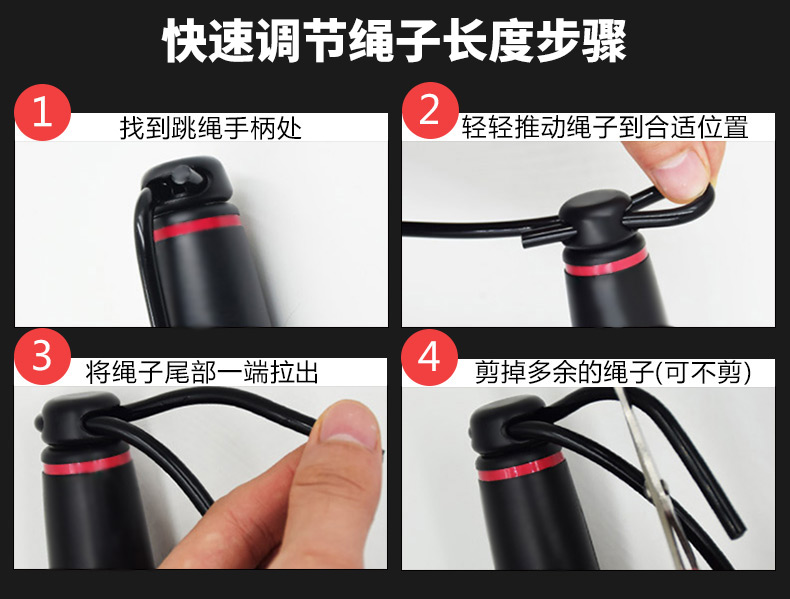 快速调节绳子长度步骤

1 找到跳绳手柄处

2 轻轻推动绳子到合适位置

3 将绳子尾部一端拉出

4 剪掉多余的绳子(可不剪)