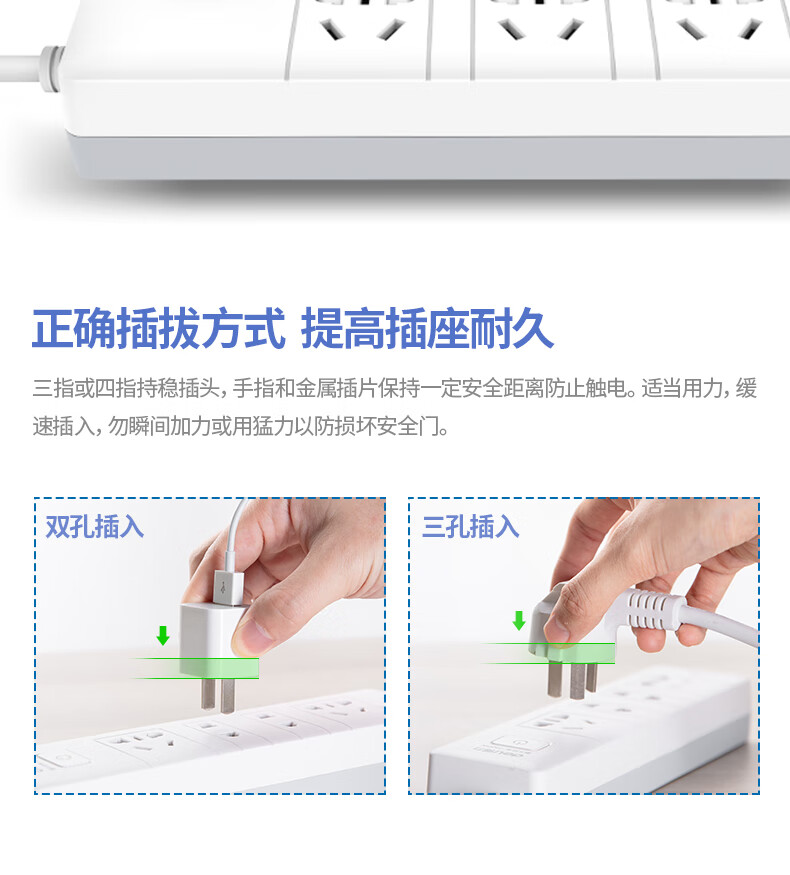 正确插拔方式 提高插座耐久

三指或四指持稳插头，手指和金属插片保持一定安全距离防止触电。适当用力，缓速插入，勿瞬间加力或用猛力以防损坏安全门。

双孔插入

三孔插入