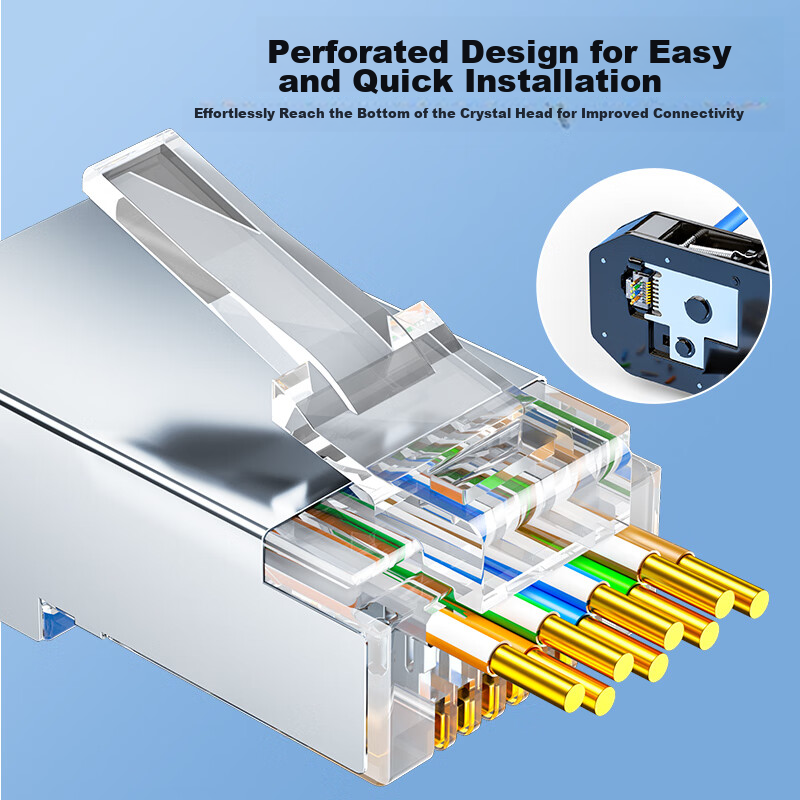 Perforated Design for Easy and Quick Installation

Effortlessly Reach the Bottom of the Crystal Head for Improved Connectivity